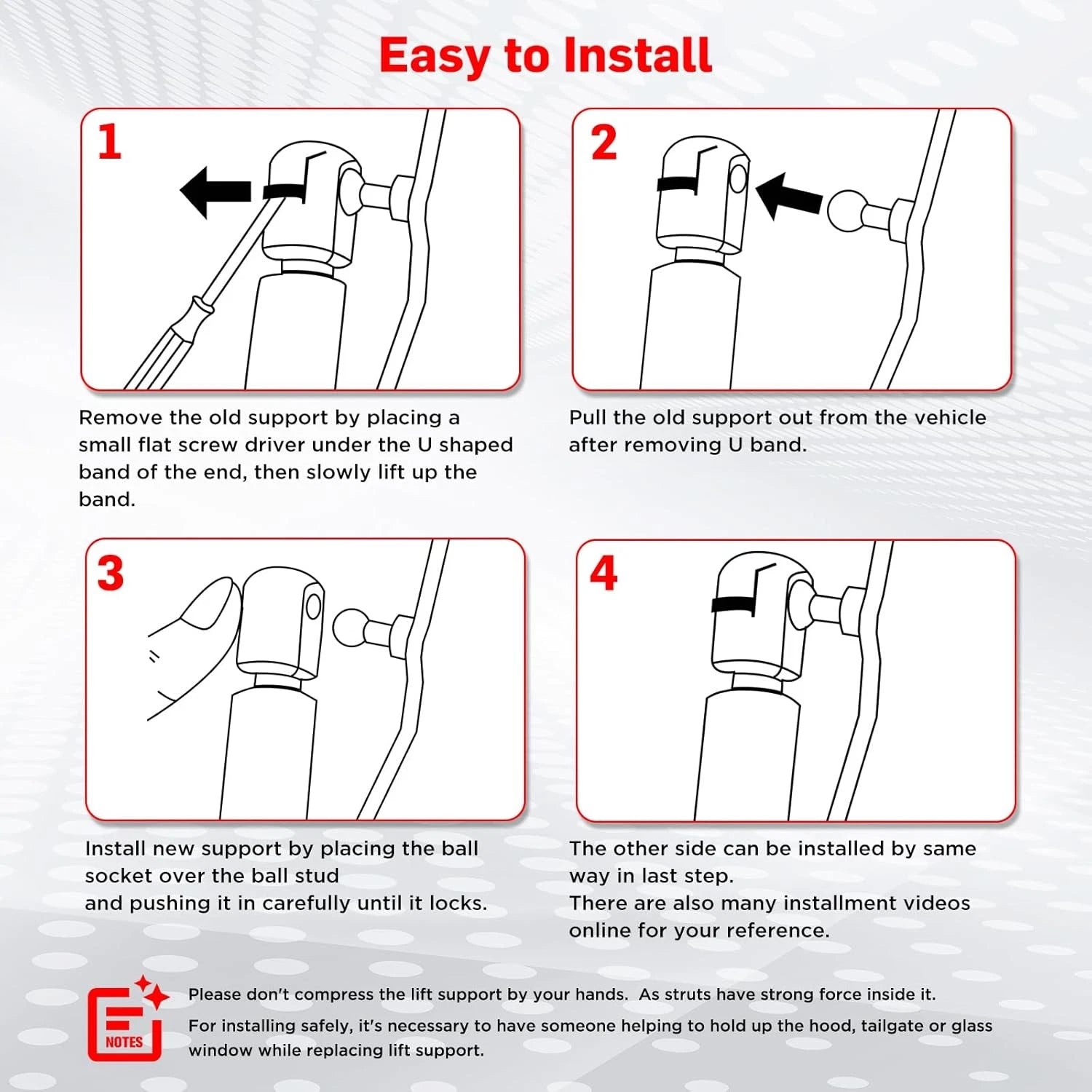 Easy to Install

1

Remove the old support by placing a small flat screw driver under the U shaped band of the end, then slowly lift up the band.

2

Pull the old support out from the vehicle after removing U band.

3

Install new support by placing the ball socket over the ball stud
and pushing it in carefully until it locks.

4

The other side can be installed by same way in last step.
There are also many installment videos online for your reference.

NOTES

Please don't compress the lift support by your hands. As struts have strong force inside it.

For installing safely, it's necessary to have someone helping to hold up the hood, tailgate or glass window while replacing lift support.