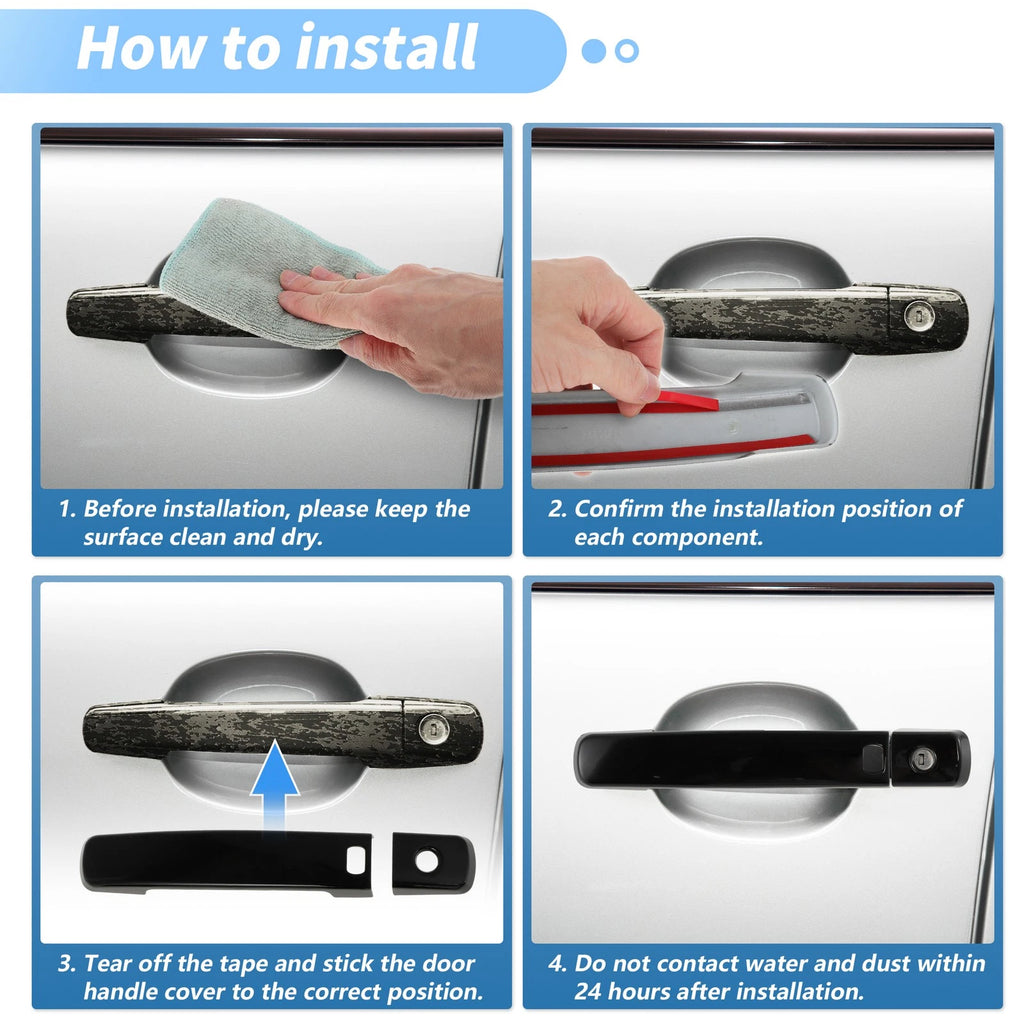 How to install

1. Before installation, please keep the surface clean and dry.

2. Confirm the installation position of each component.

3. Tear off the tape and stick the door handle cover to the correct position.

4. Do not contact water and dust within 24 hours after installation.