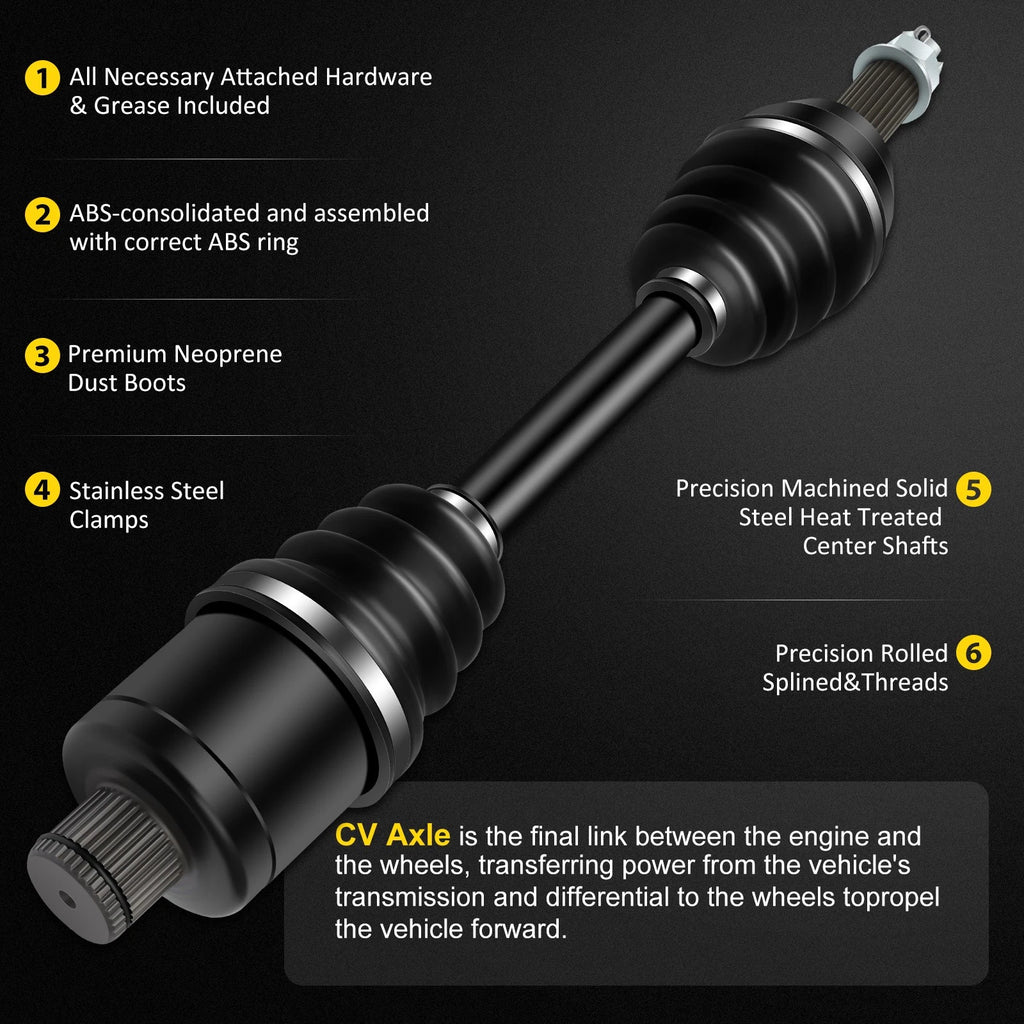 1 All Necessary Attached Hardware & Grease Included

2 ABS-consolidated and assembled with correct ABS ring

3 Premium Neoprene Dust Boots

4 Stainless Steel Clamps

Precision Machined Solid Steel Heat Treated Center Shafts 5

Precision Rolled Splined&Threads 6

CV Axle is the final link between the engine and the wheels, transferring power from the vehicle's transmission and differential to the wheels topropel the vehicle forward.