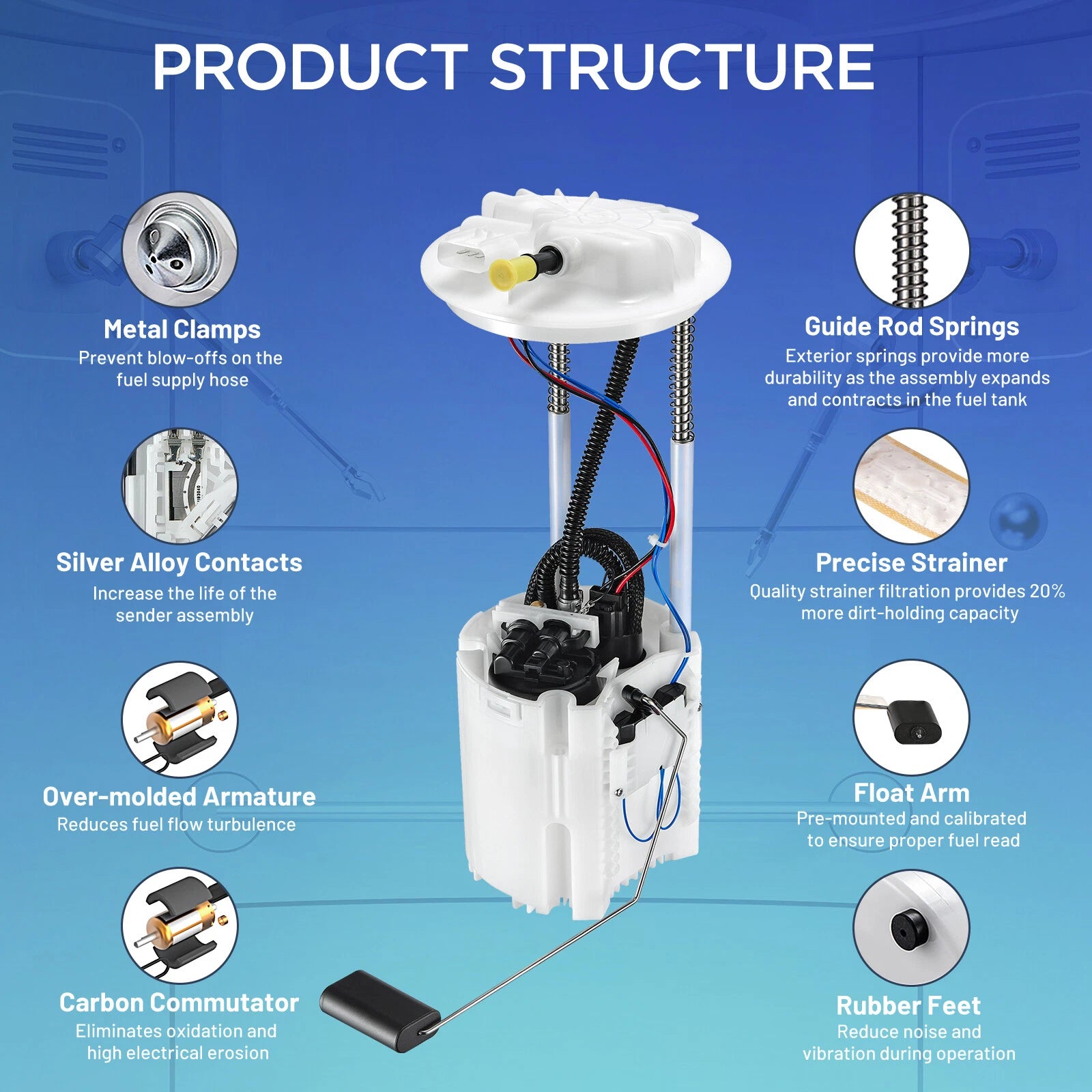 PRODUCT STRUCTURE

Metal Clamps
Prevent blow-offs on the fuel supply hose

Silver Alloy Contacts
Increase the life of the sender assembly

Over-molded Armature
Reduces fuel flow turbulence

Carbon Commutator
Eliminates oxidation and high electrical erosion

Guide Rod Springs
Exterior springs provide more durability as the assembly expands and contracts in the fuel tank

Precise Strainer
Quality strainer filtration provides 20% more dirt-holding capacity

Float Arm
Pre-mounted and calibrated to ensure proper fuel read

Rubber Feet
Reduce noise and vibration during operation