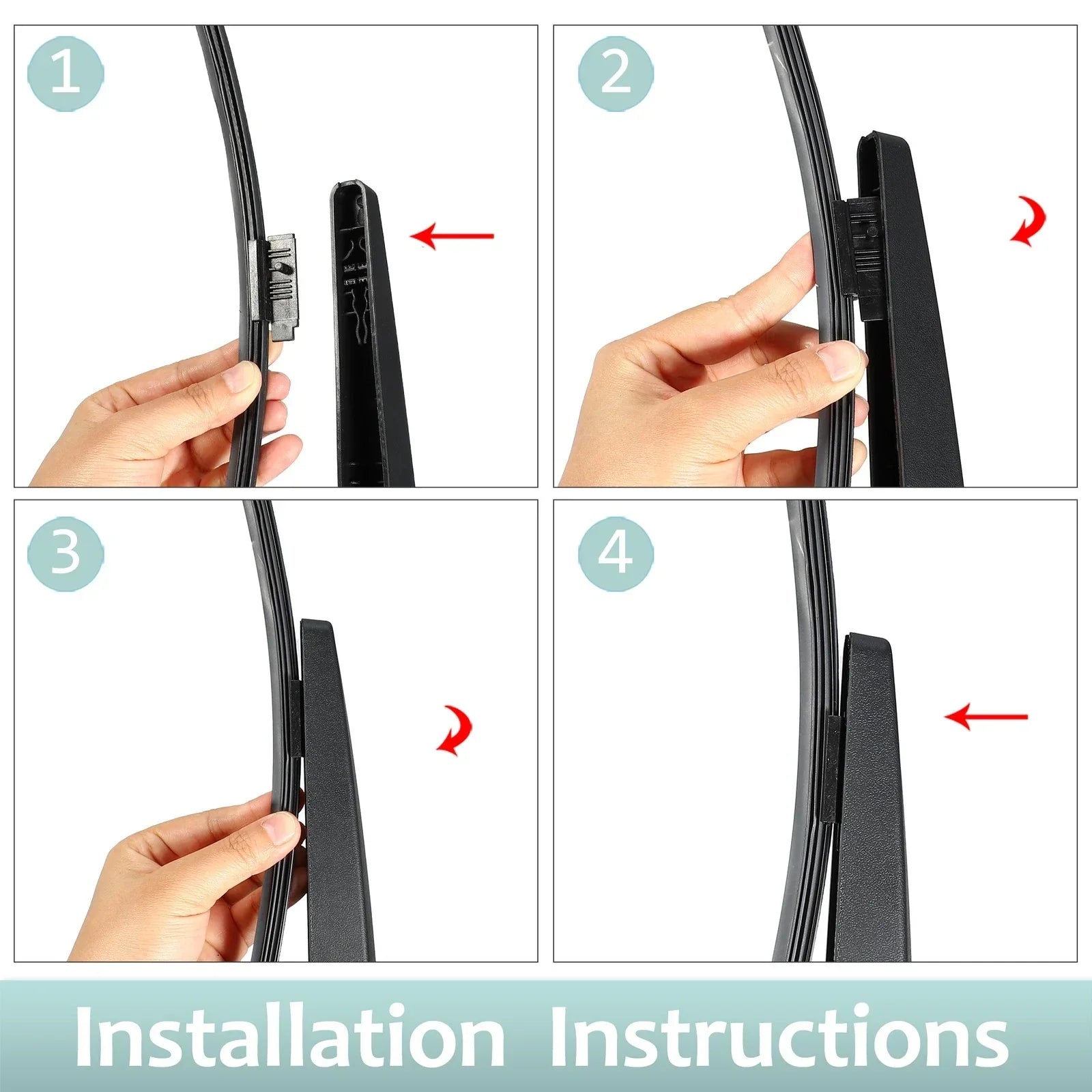 1

2

3

4

Installation Instructions