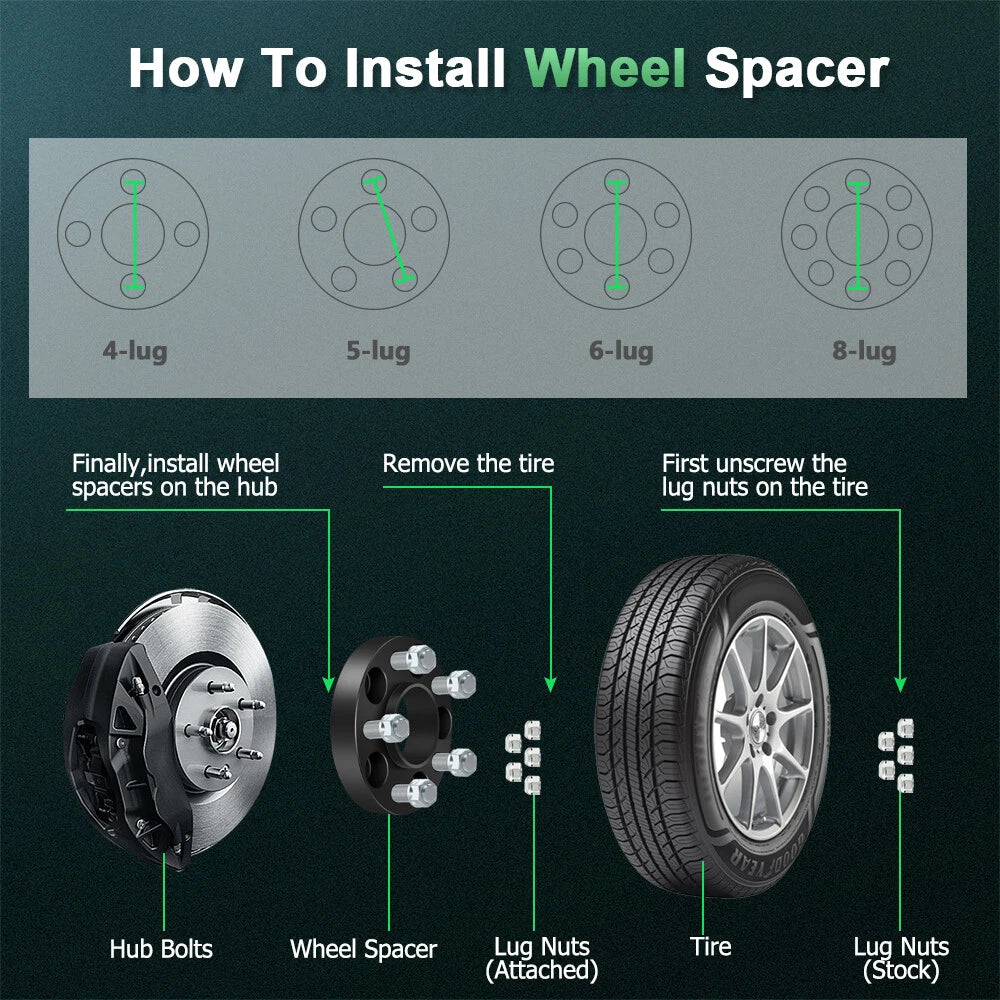 How To Install Wheel Spacer

4-lug

5-lug

6-lug

8-lug

Finally,install wheel spacers on the hub

Remove the tire

First unscrew the lug nuts on the tire

GOODYEAR

Hub Bolts

Wheel Spacer

Lug Nuts (Attached)

Tire

Lug Nuts (Stock)