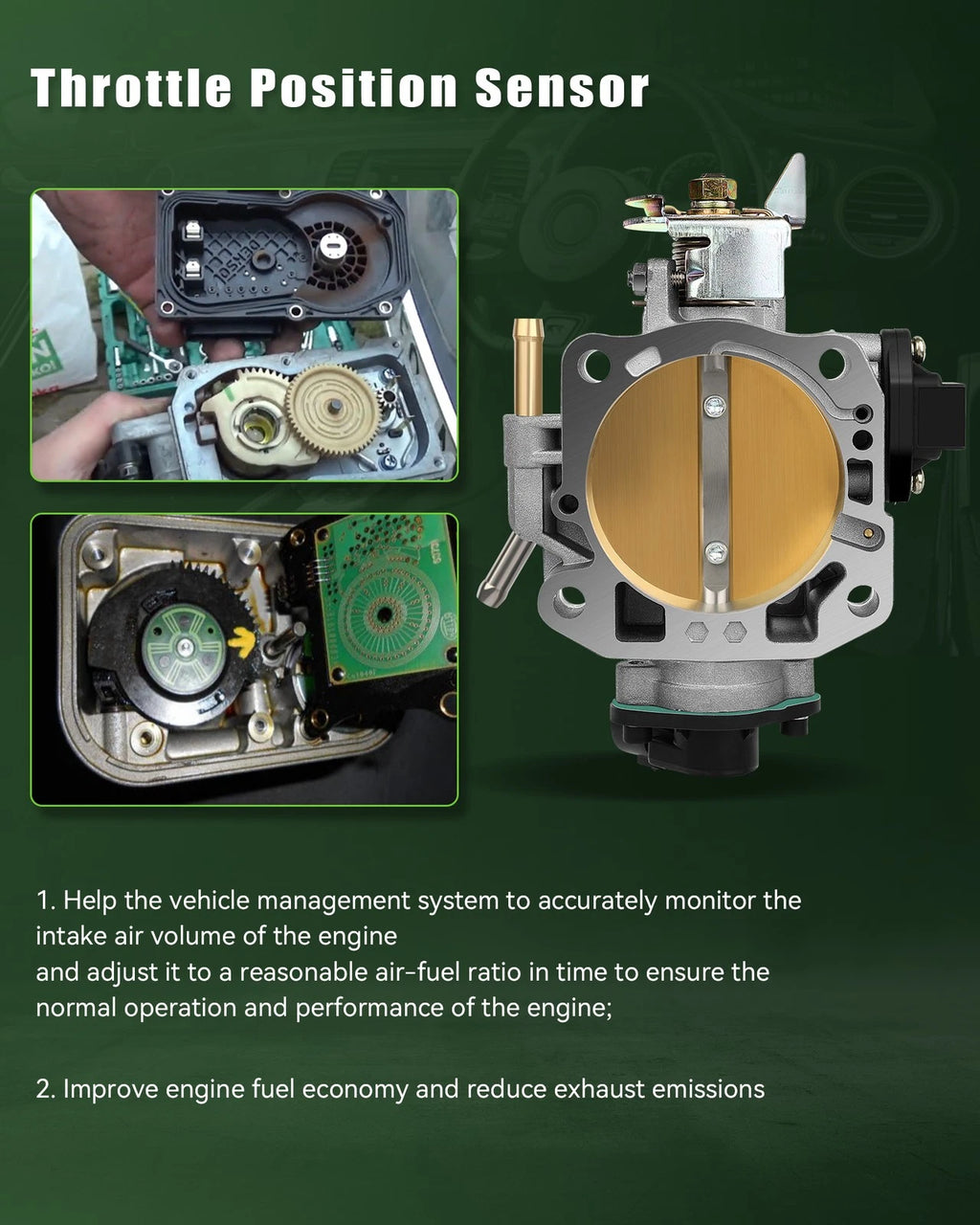 Throttle Position Sensor

1. Help the vehicle management system to accurately monitor the intake air volume of the engine
and adjust it to a reasonable air-fuel ratio in time to ensure the normal operation and performance of the engine;

2. Improve engine fuel economy and reduce exhaust emissions