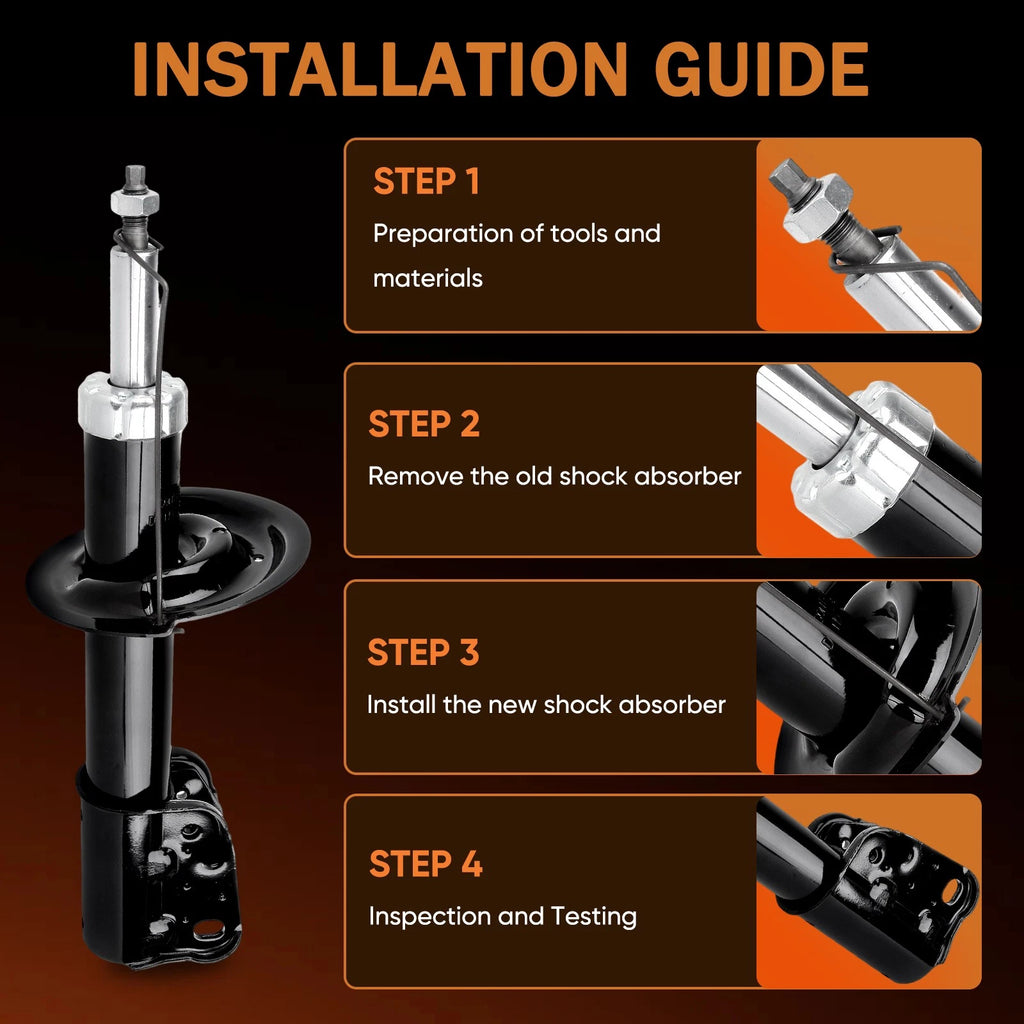 INSTALLATION GUIDE

STEP 1
Preparation of tools and materials

STEP 2
Remove the old shock absorber

STEP 3
Install the new shock absorber

STEP 4
Inspection and Testing