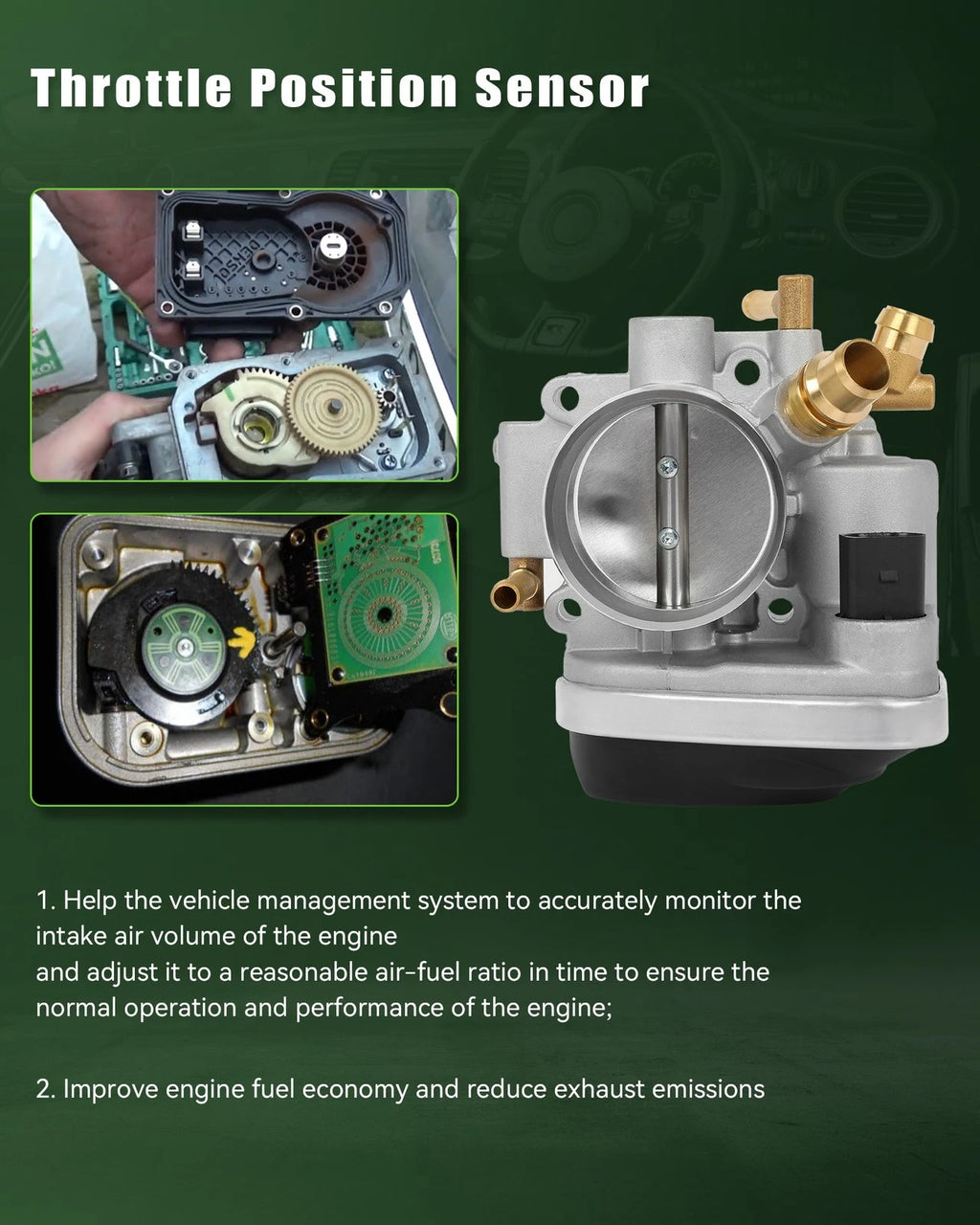 Throttle Position Sensor

1. Help the vehicle management system to accurately monitor the intake air volume of the engine
and adjust it to a reasonable air-fuel ratio in time to ensure the normal operation and performance of the engine;

2. Improve engine fuel economy and reduce exhaust emissions