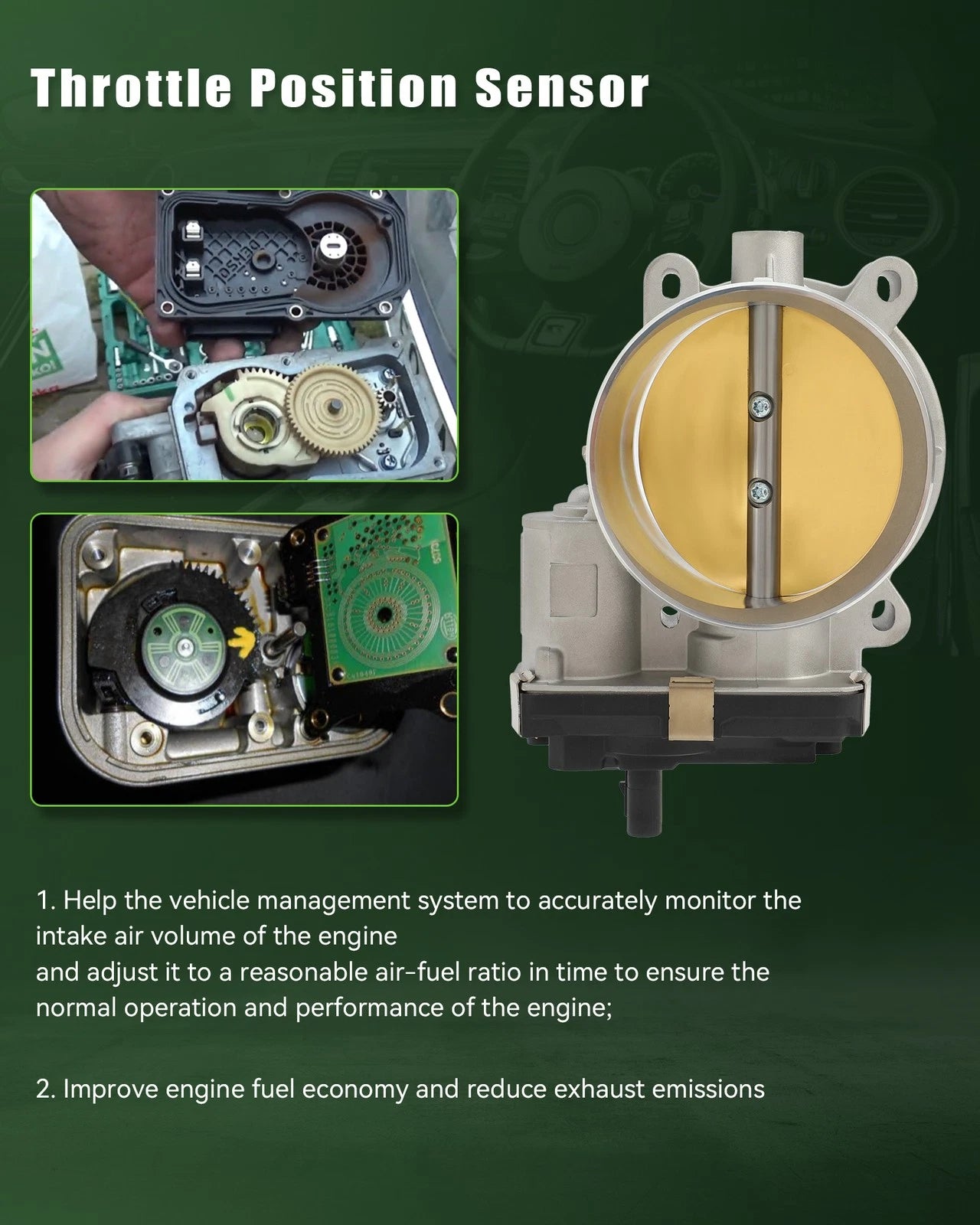 Throttle Position Sensor

1. Help the vehicle management system to accurately monitor the intake air volume of the engine
and adjust it to a reasonable air-fuel ratio in time to ensure the normal operation and performance of the engine;

2. Improve engine fuel economy and reduce exhaust emissions