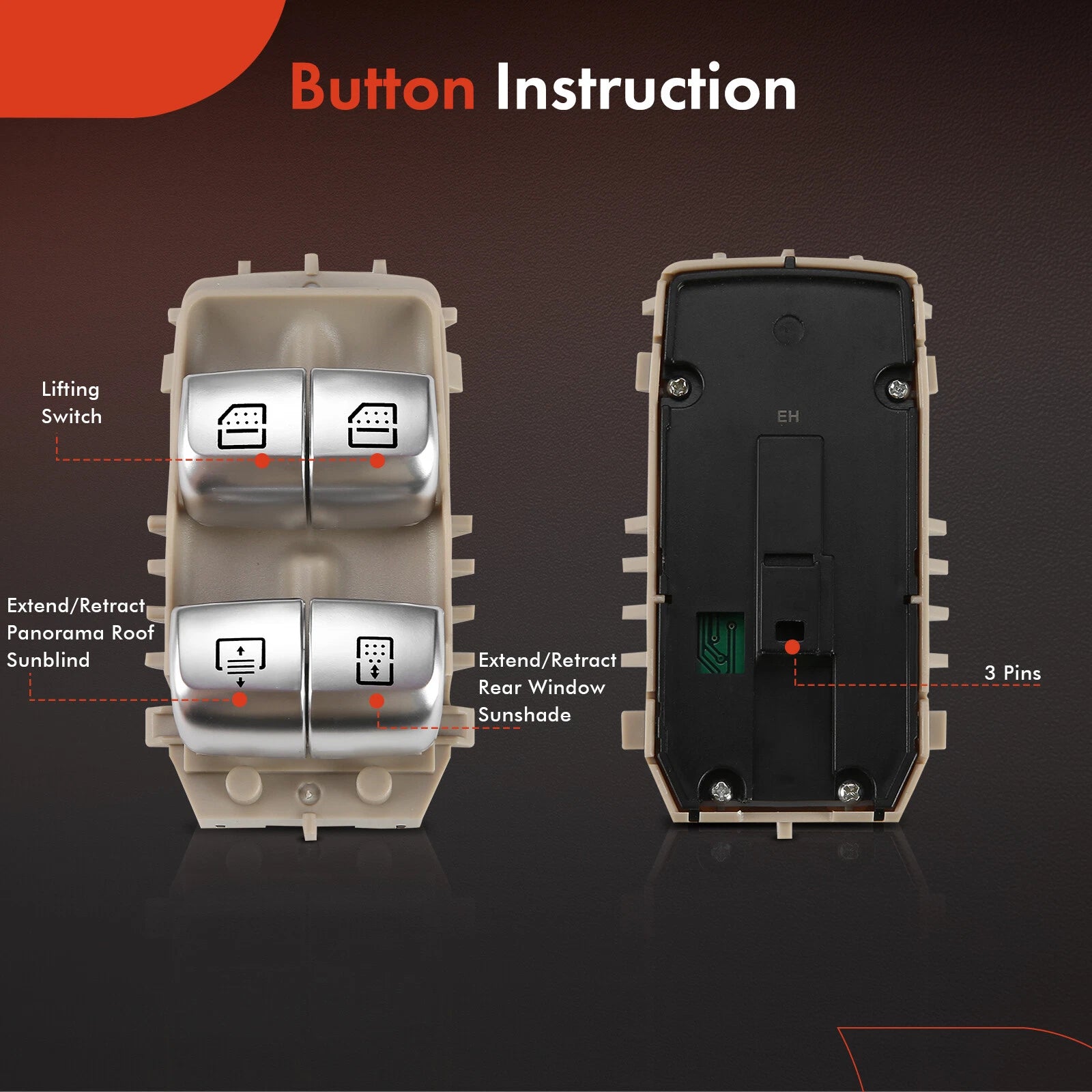 Button Instruction

Lifting Switch

Extend/Retract Panorama Roof Sunblind

Extend/Retract Rear Window Sunshade

EH

3 Pins