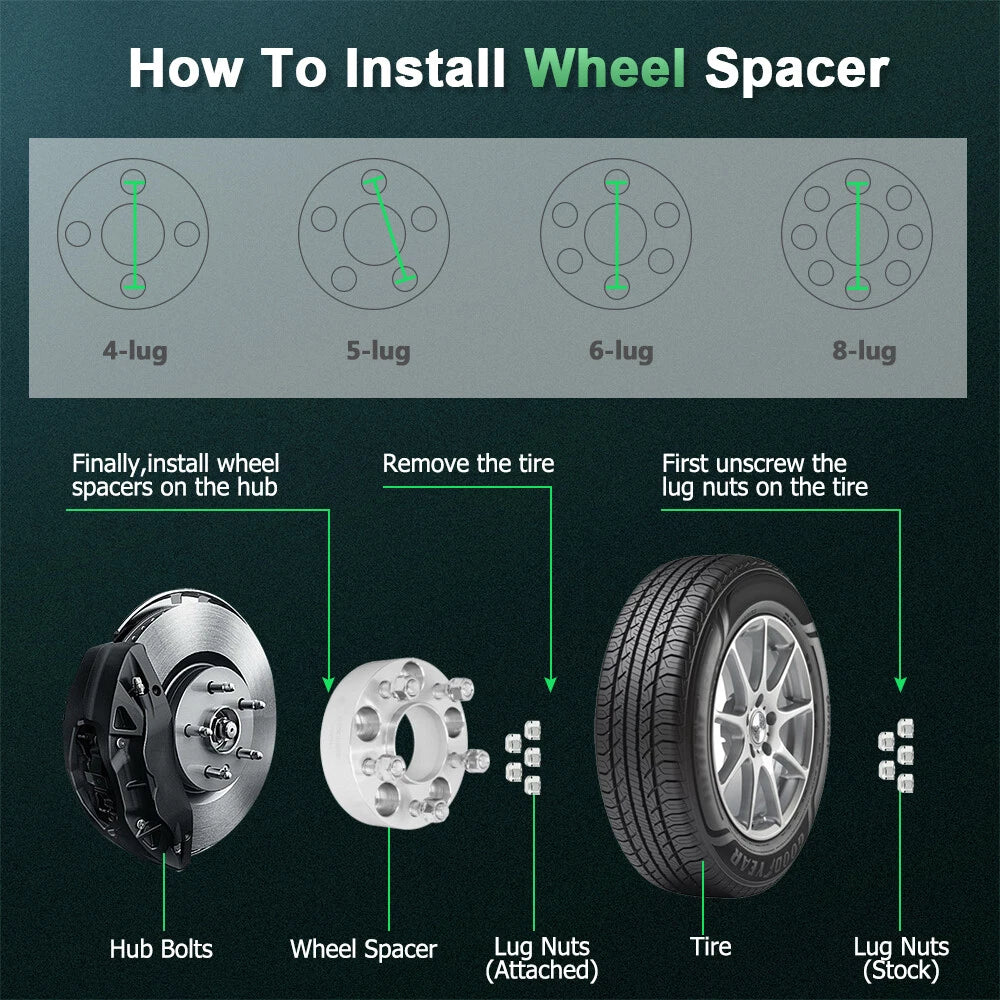 How To Install Wheel Spacer

4-lug

5-lug

6-lug

8-lug

Finally,install wheel spacers on the hub

Remove the tire

First unscrew the lug nuts on the tire

GOODYEAR

Hub Bolts

Wheel Spacer

Lug Nuts (Attached)

Tire

Lug Nuts (Stock)