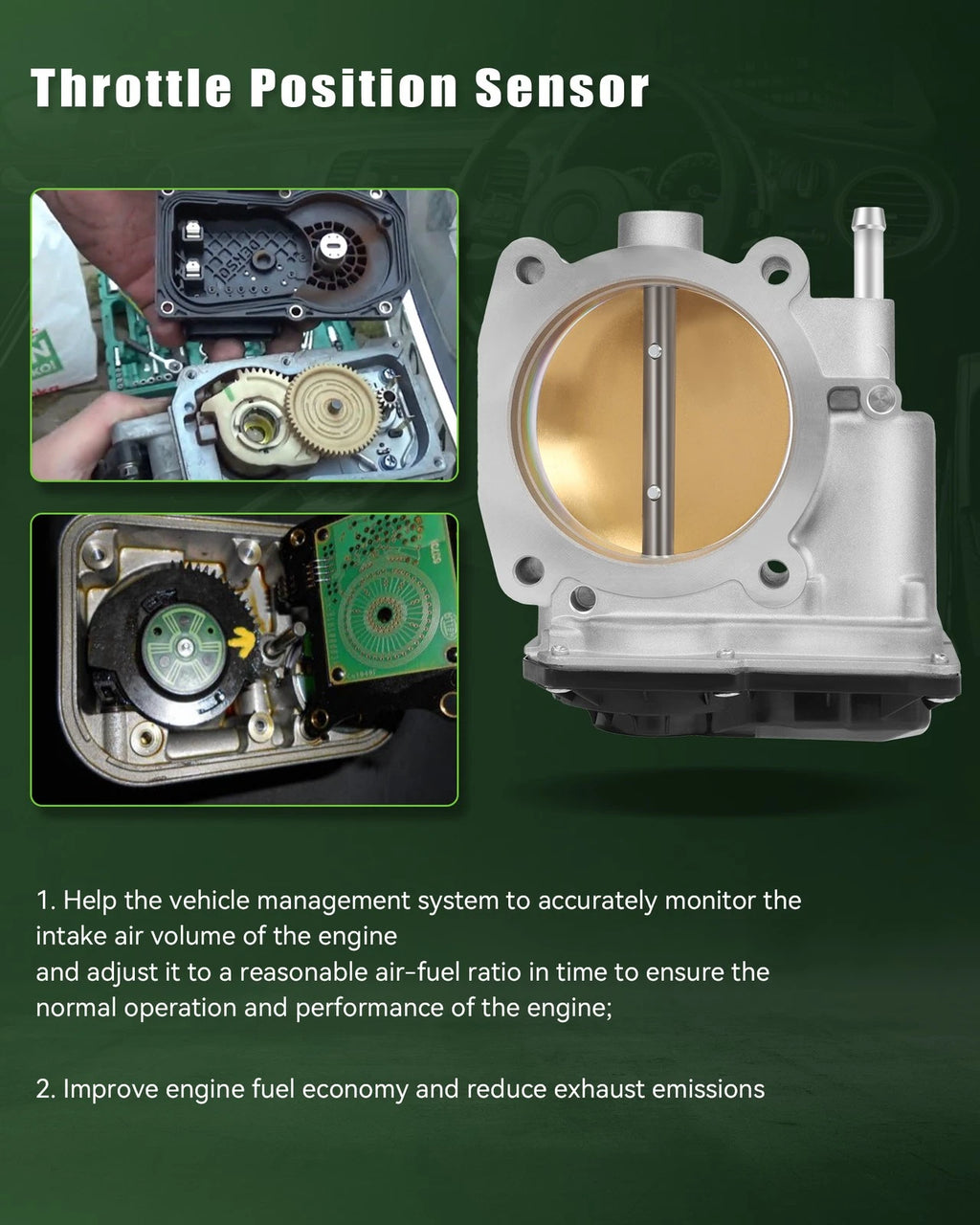 Throttle Position Sensor

1. Help the vehicle management system to accurately monitor the intake air volume of the engine
and adjust it to a reasonable air-fuel ratio in time to ensure the normal operation and performance of the engine;

2. Improve engine fuel economy and reduce exhaust emissions