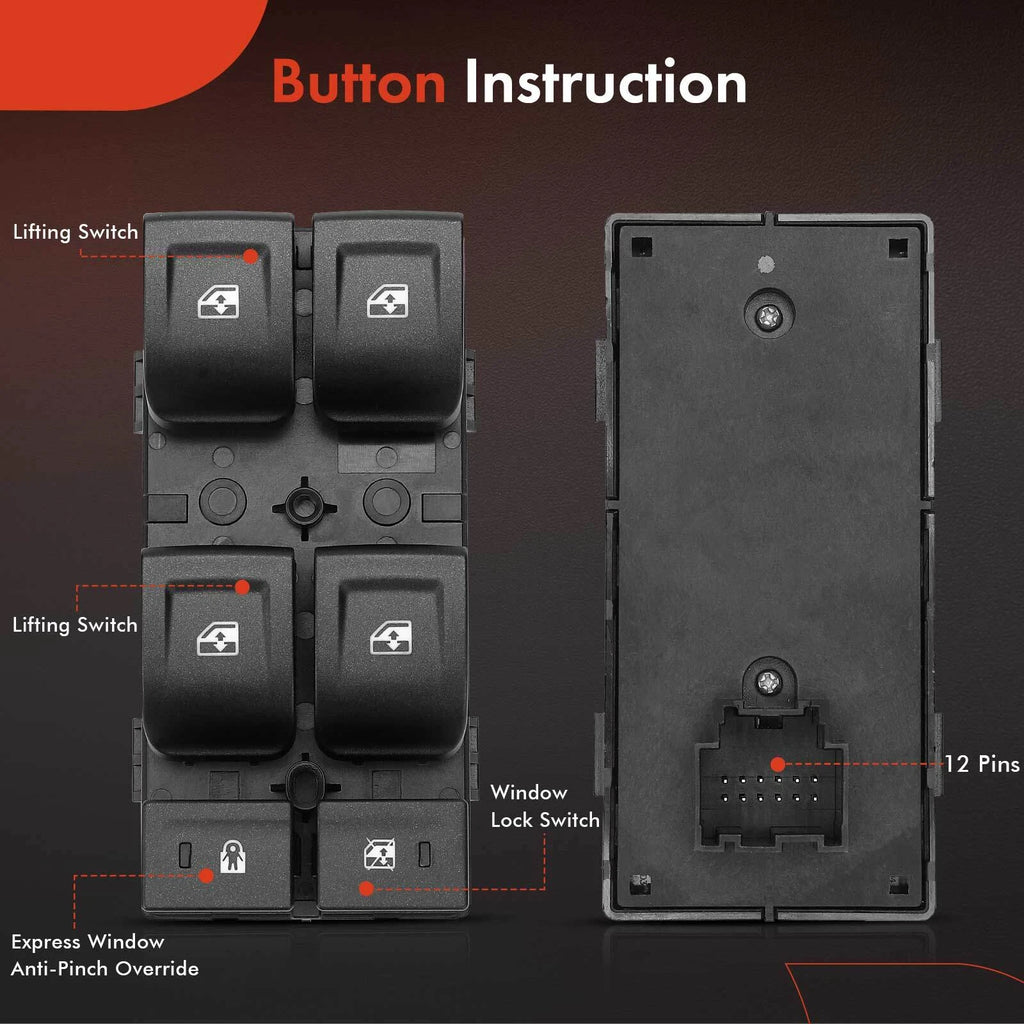 Button Instruction

Lifting Switch

Lifting Switch

Window Lock Switch

Express Window Anti-Pinch Override

12 Pins