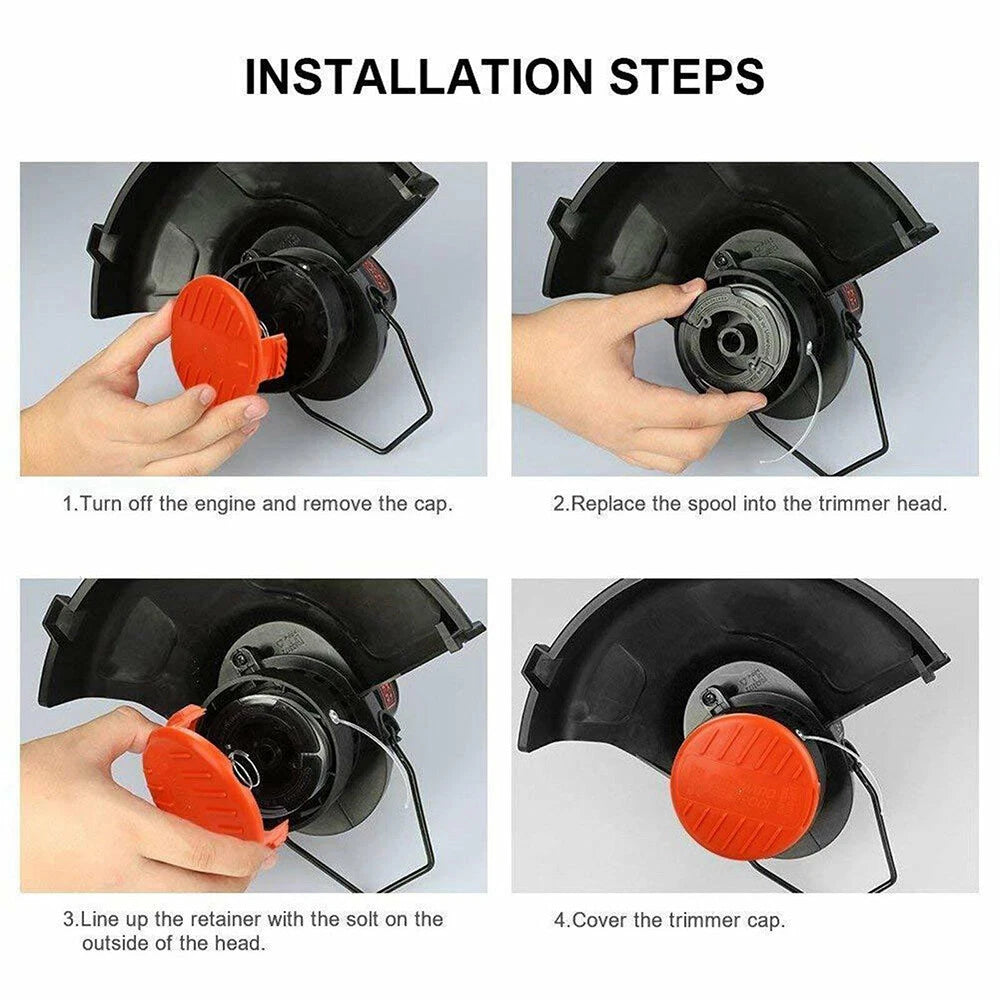 INSTALLATION STEPS

1.Turn off the engine and remove the cap.

2.Replace the spool into the trimmer head.

3.Line up the retainer with the solt on the outside of the head.

4.Cover the trimmer cap.