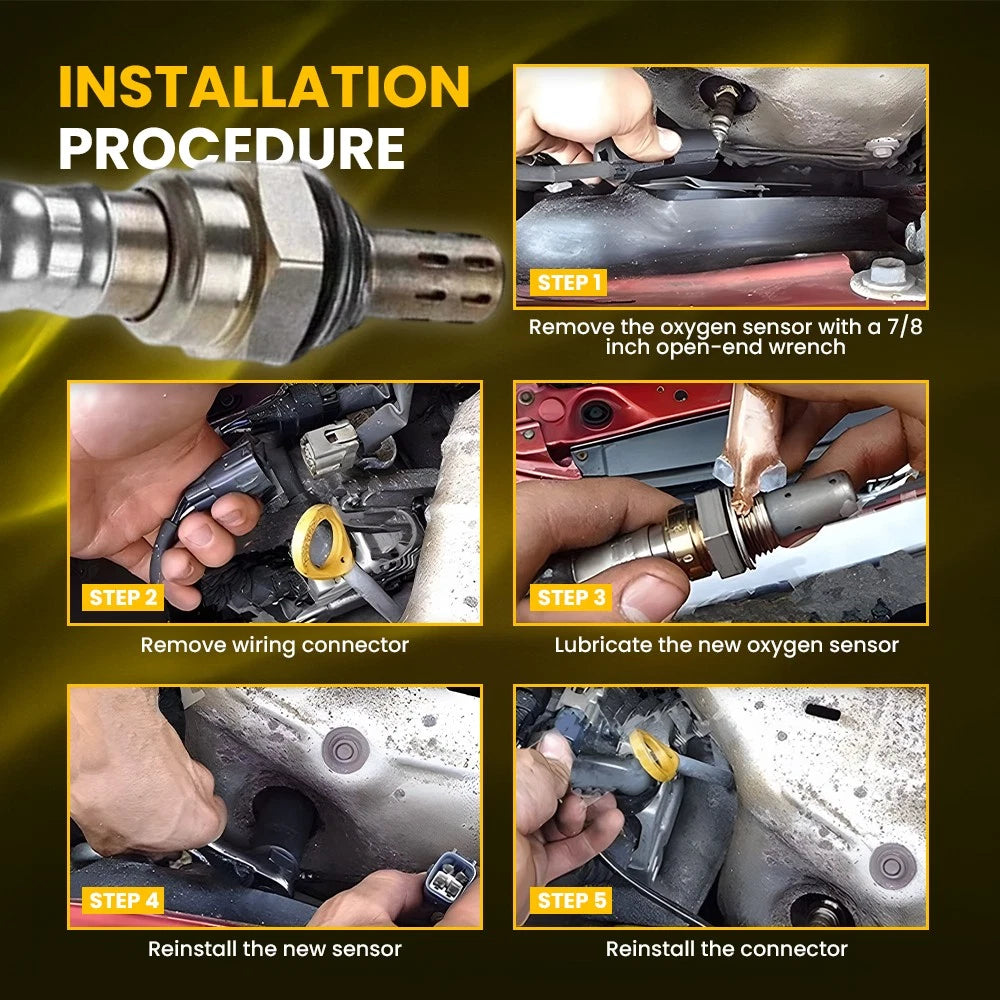 INSTALLATION PROCEDURE

STEP 1

Remove the oxygen sensor with a 7/8 inch open-end wrench

STEP 2

Remove wiring connector

STEP 3

Lubricate the new oxygen sensor

STEP 4

Reinstall the new sensor

STEP 5

Reinstall the connector