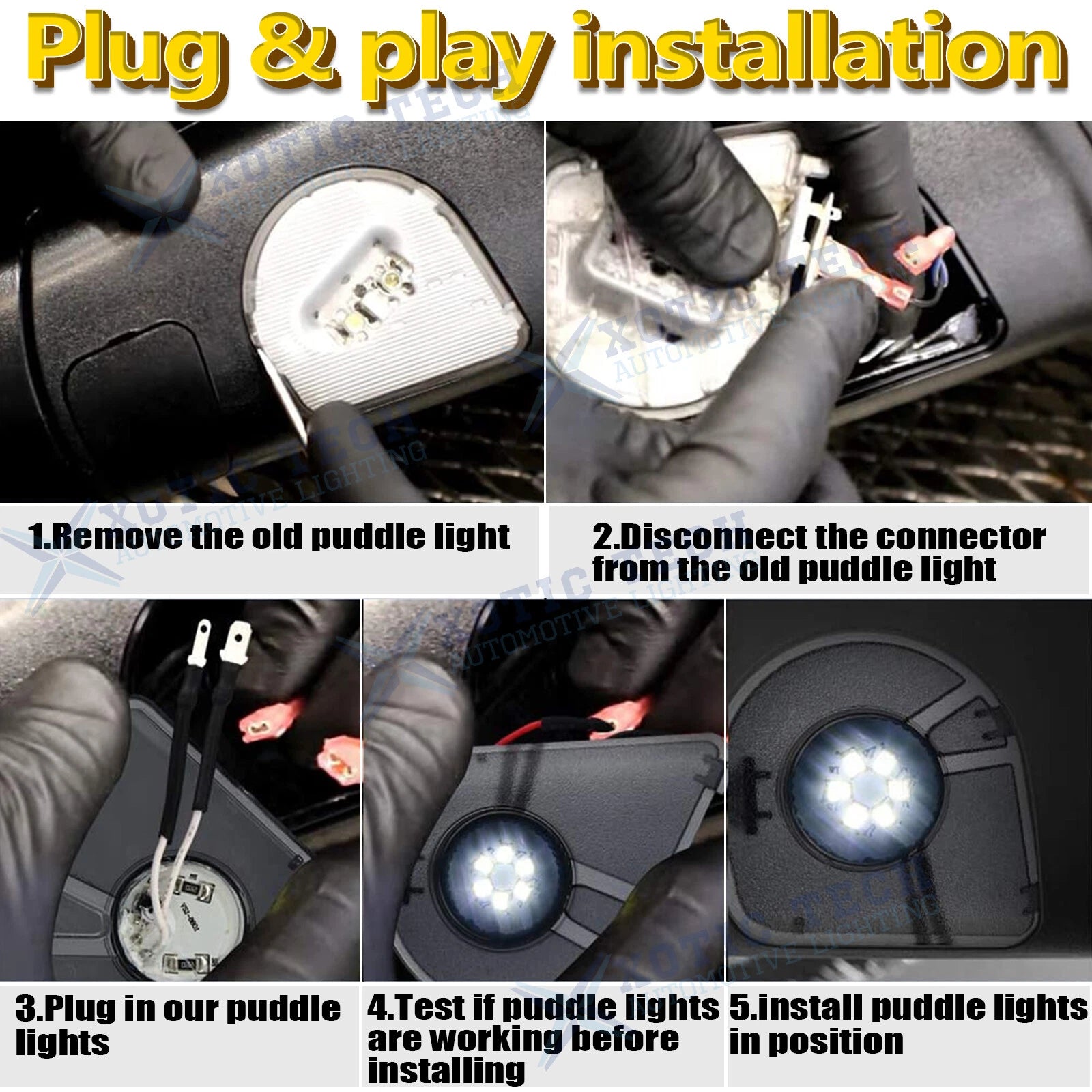 Plug & play installation

XOTIC TECH AUTOMOTIVE LIGHTING

1.Remove the old puddle light

2.Disconnect the connector from the old puddle light

3.Plug in our puddle lights

4.Test if puddle lights are working before installing

5.install puddle lights in position