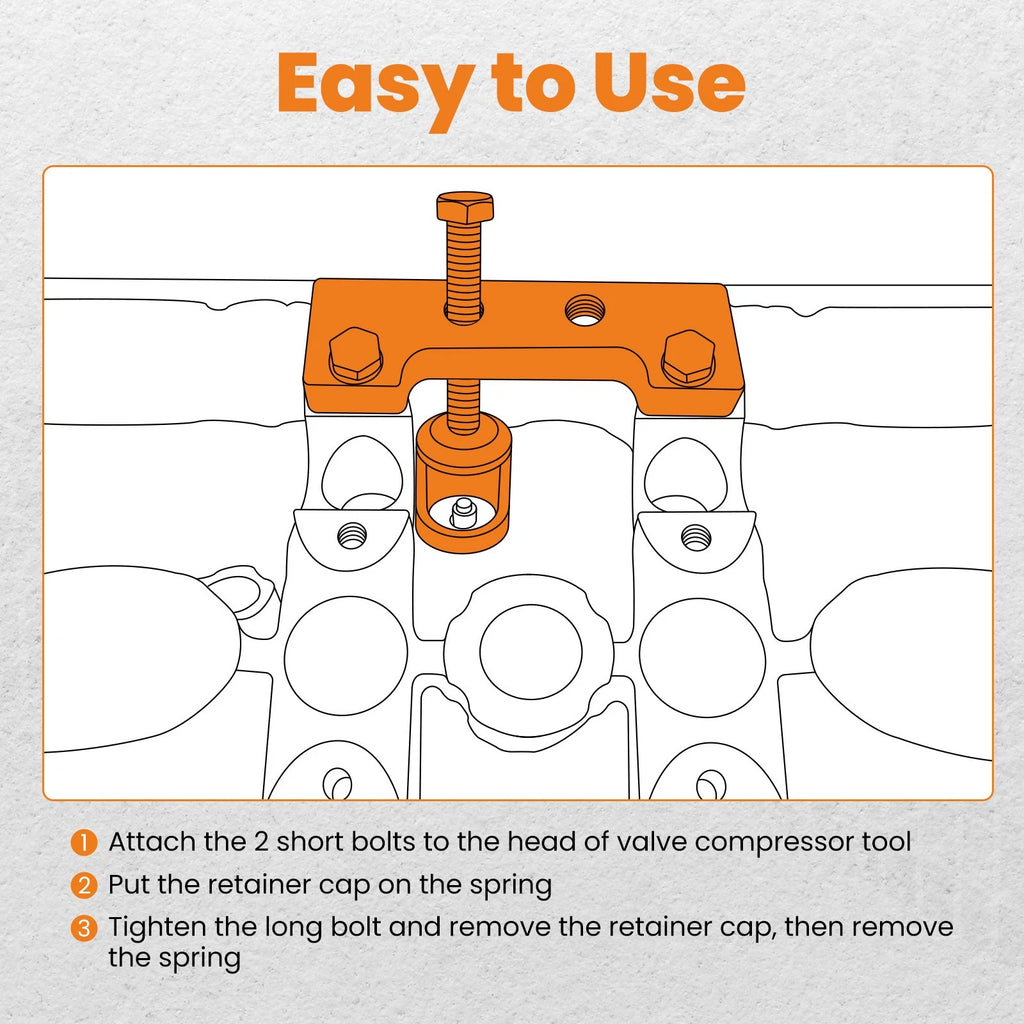 Easy to Use

1 Attach the 2 short bolts to the head of valve compressor tool

2 Put the retainer cap on the spring

3 Tighten the long bolt and remove the retainer cap, then remove the spring