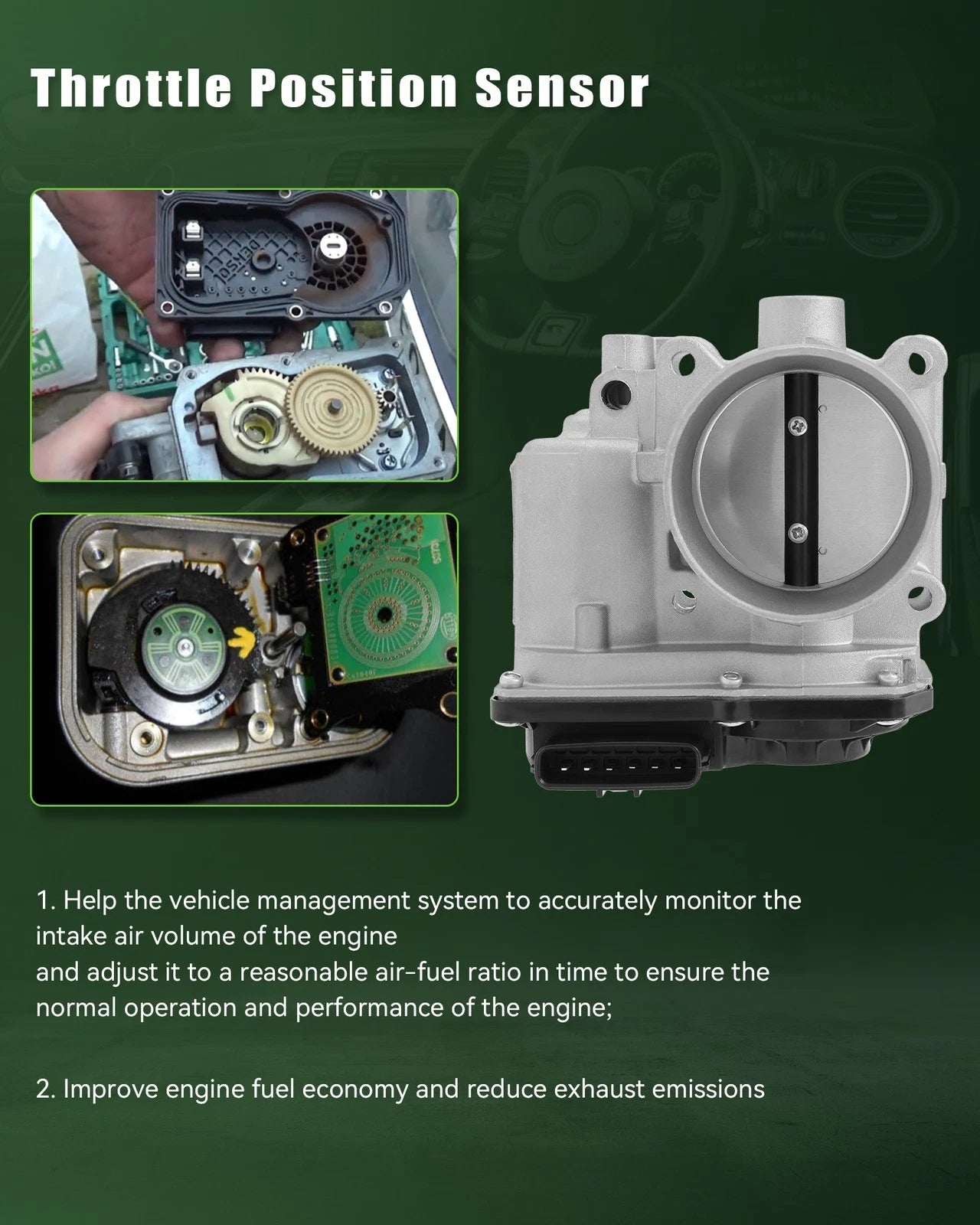 Throttle Position Sensor

1. Help the vehicle management system to accurately monitor the intake air volume of the engine
and adjust it to a reasonable air-fuel ratio in time to ensure the normal operation and performance of the engine;

2. Improve engine fuel economy and reduce exhaust emissions