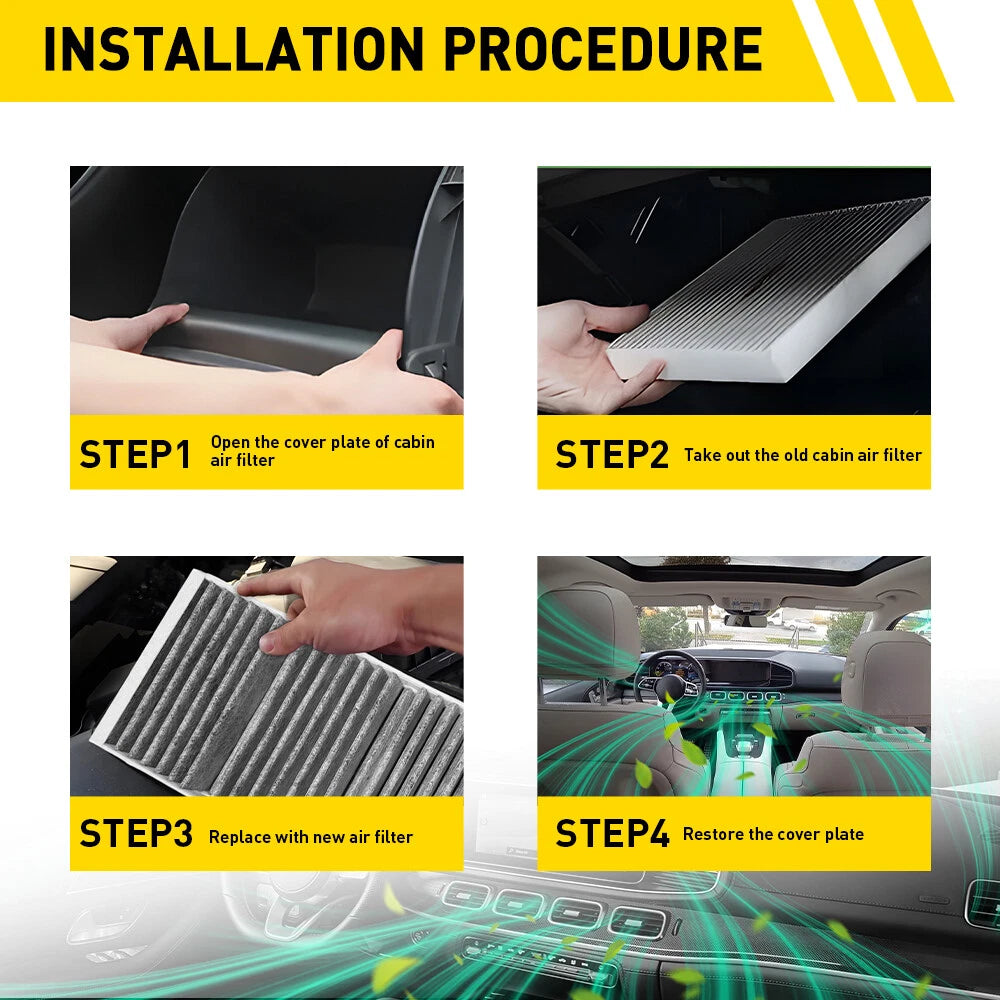 INSTALLATION PROCEDURE

STEP1 Open the cover plate of cabin air filter

STEP2 Take out the old cabin air filter

STEP3 Replace with new air filter

STEP4 Restore the cover plate