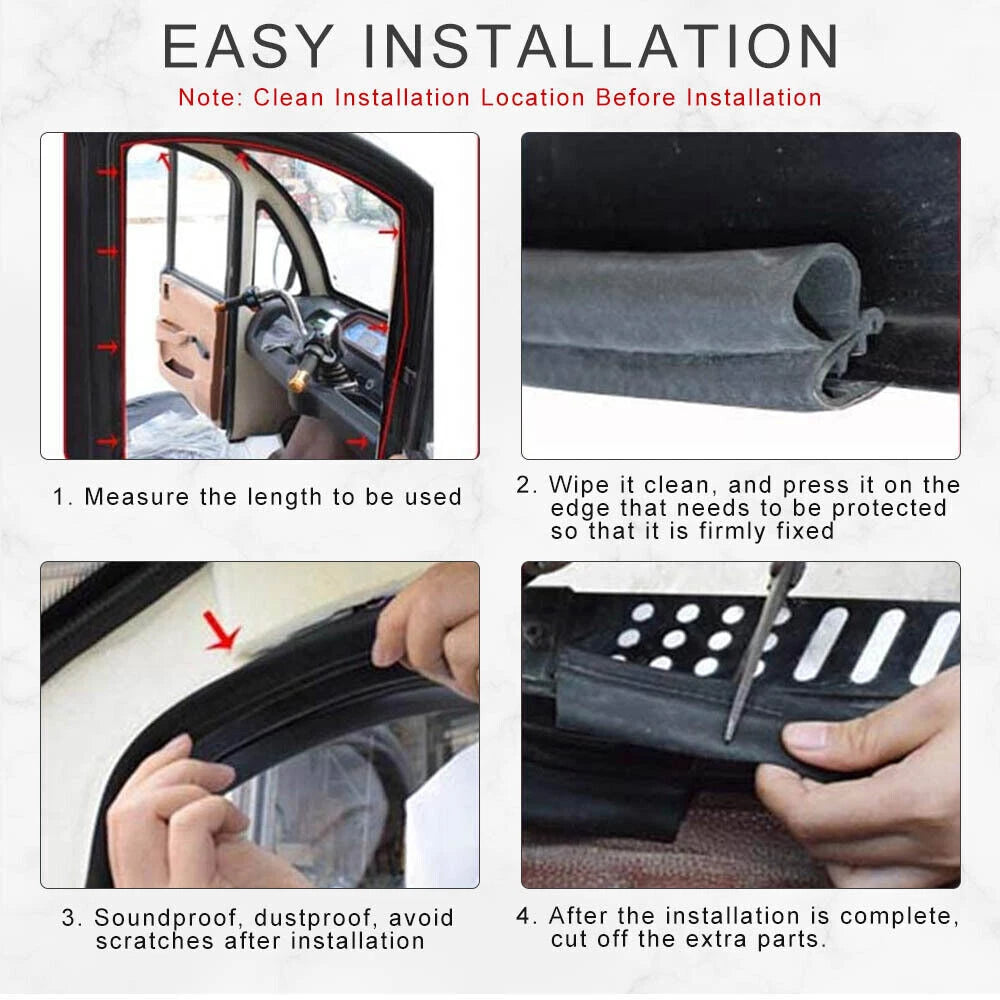 EASY INSTALLATION

Note: Clean Installation Location Before Installation

1. Measure the length to be used

2. Wipe it clean, and press it on the edge that needs to be protected so that it is firmly fixed

3. Soundproof, dustproof, avoid scratches after installation

4. After the installation is complete, cut off the extra parts.