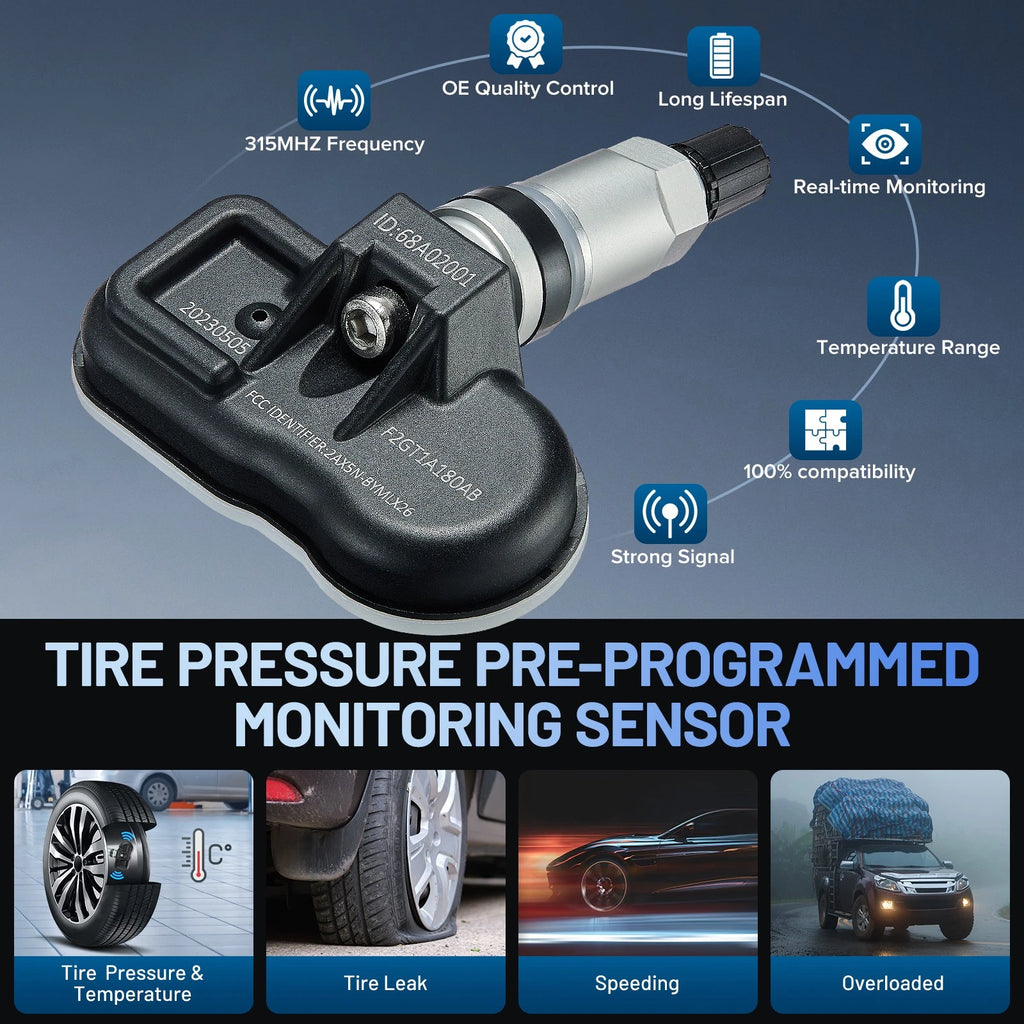 315MHZ Frequency

OE Quality Control

Long Lifespan

Real-time Monitoring

Temperature Range

100% compatibility

Strong Signal

ID:68A02001

20230505

FCC IDENTIFIER:2AX5N-8YMLX26

F2GT1A180AB

TIRE PRESSURE PRE-PROGRAMMED MONITORING SENSOR

C°

Tire Pressure & Temperature

Tire Leak

Speeding

Overloaded