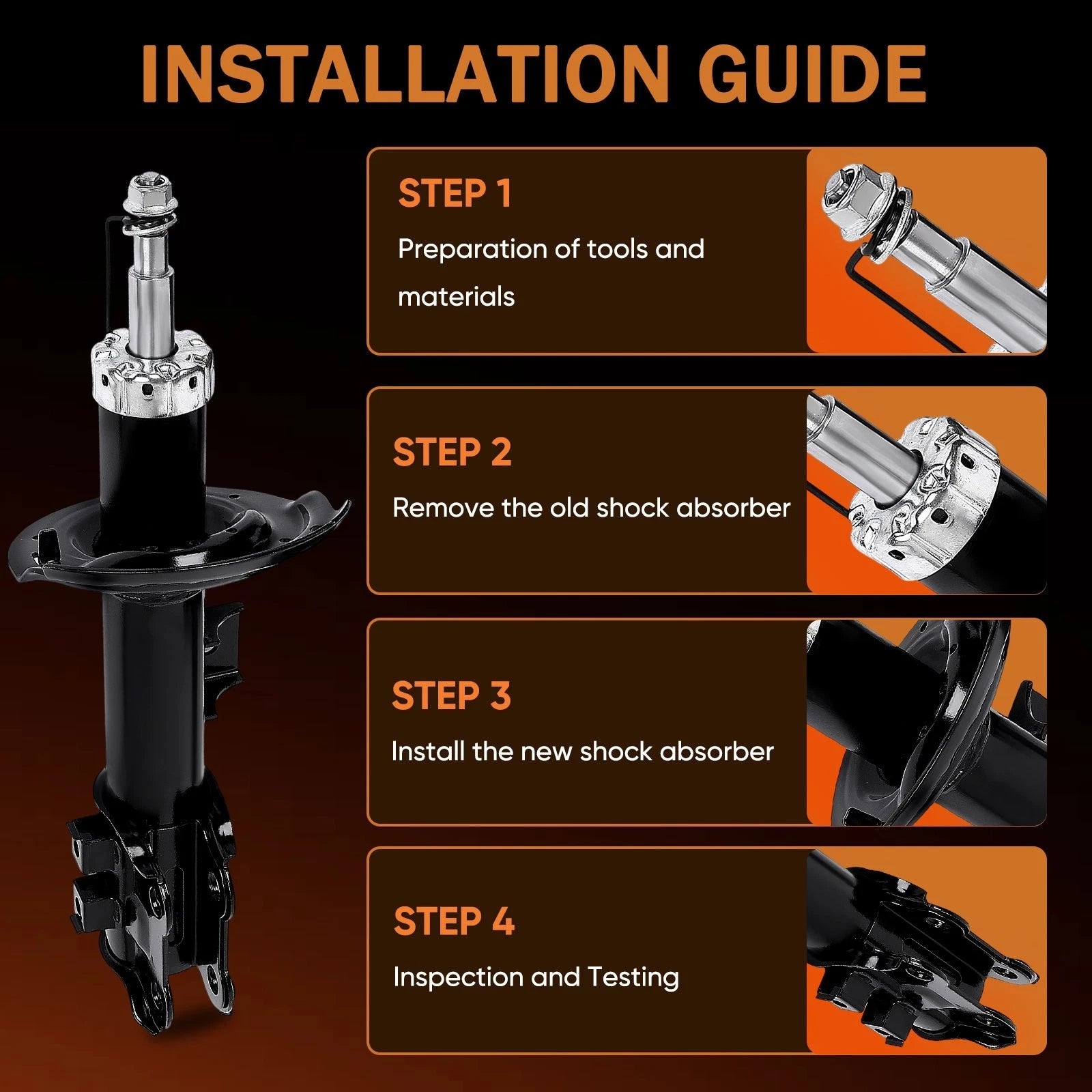 INSTALLATION GUIDE

STEP 1

Preparation of tools and materials

STEP 2

Remove the old shock absorber

STEP 3

Install the new shock absorber

STEP 4

Inspection and Testing