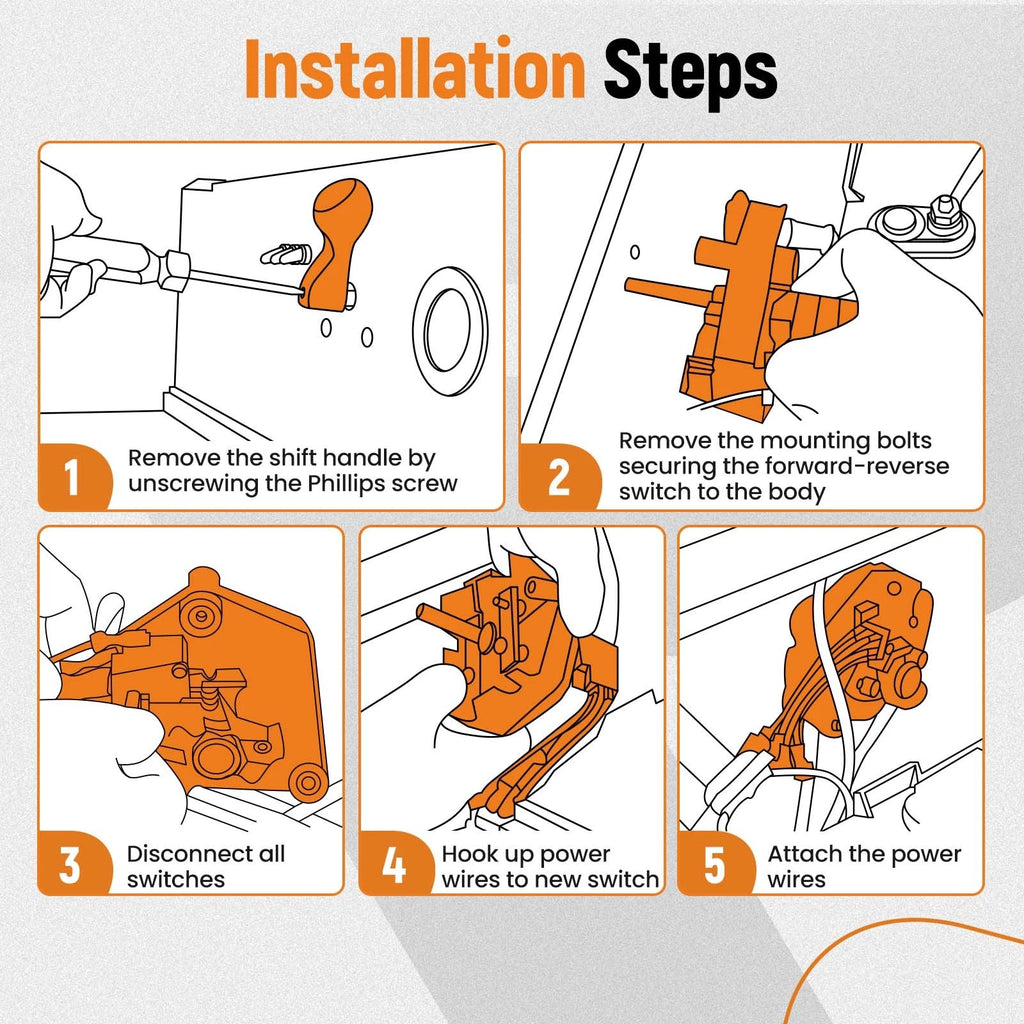 Installation Steps

1 Remove the shift handle by unscrewing the Phillips screw

2 Remove the mounting bolts securing the forward-reverse switch to the body

3 Disconnect all switches

4 Hook up power wires to new switch

5 Attach the power wires