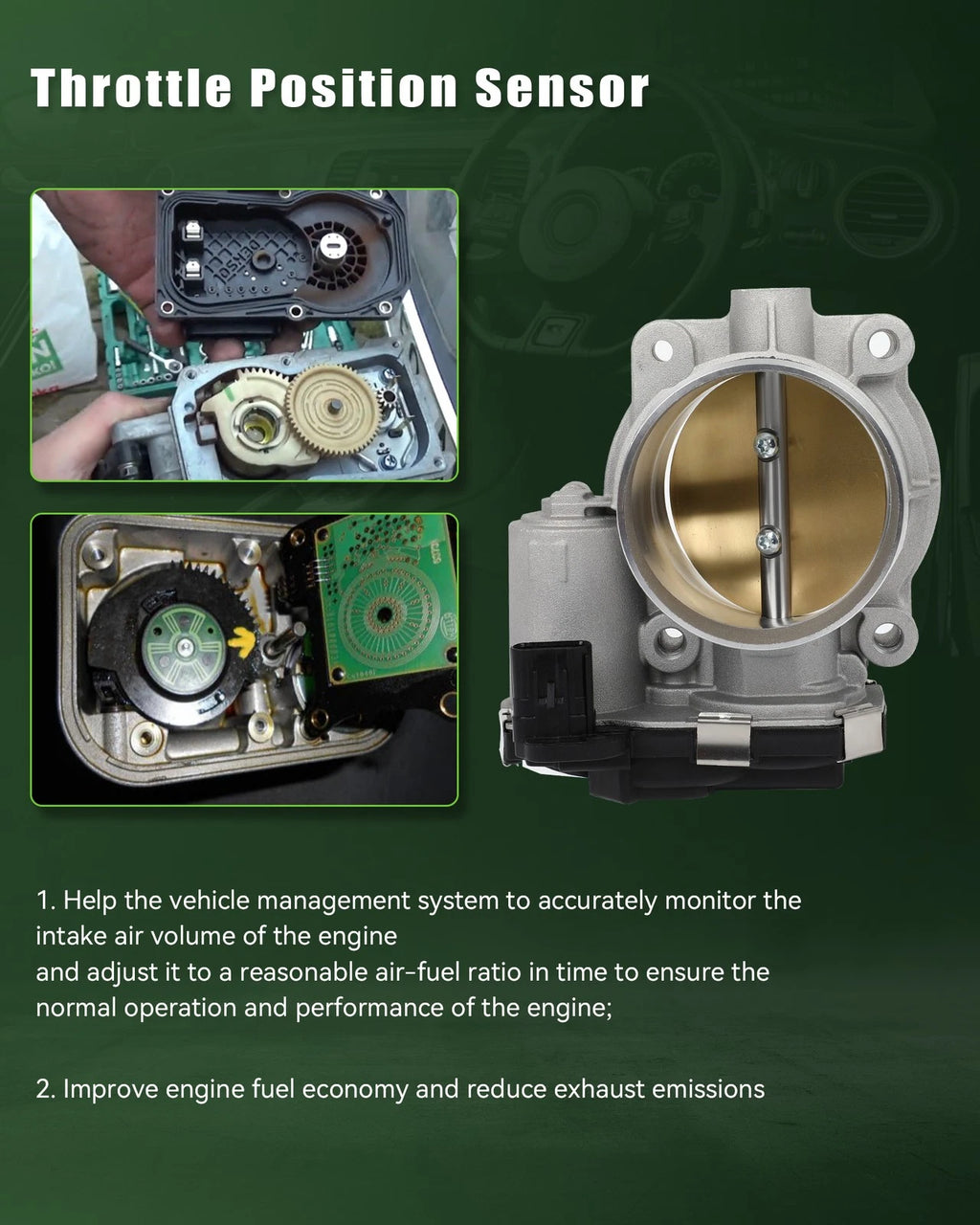 Throttle Position Sensor

1. Help the vehicle management system to accurately monitor the intake air volume of the engine
and adjust it to a reasonable air-fuel ratio in time to ensure the normal operation and performance of the engine;

2. Improve engine fuel economy and reduce exhaust emissions