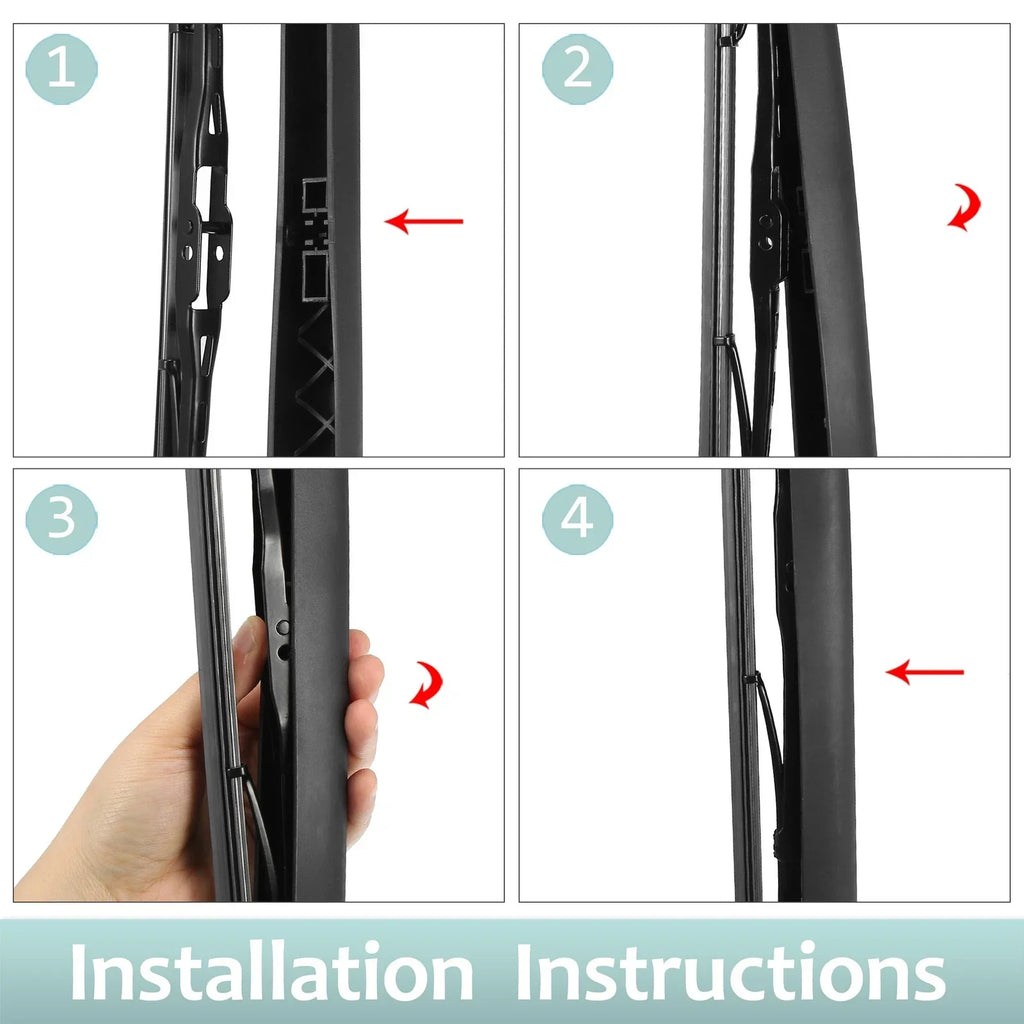 1

2

3

4

Installation Instructions