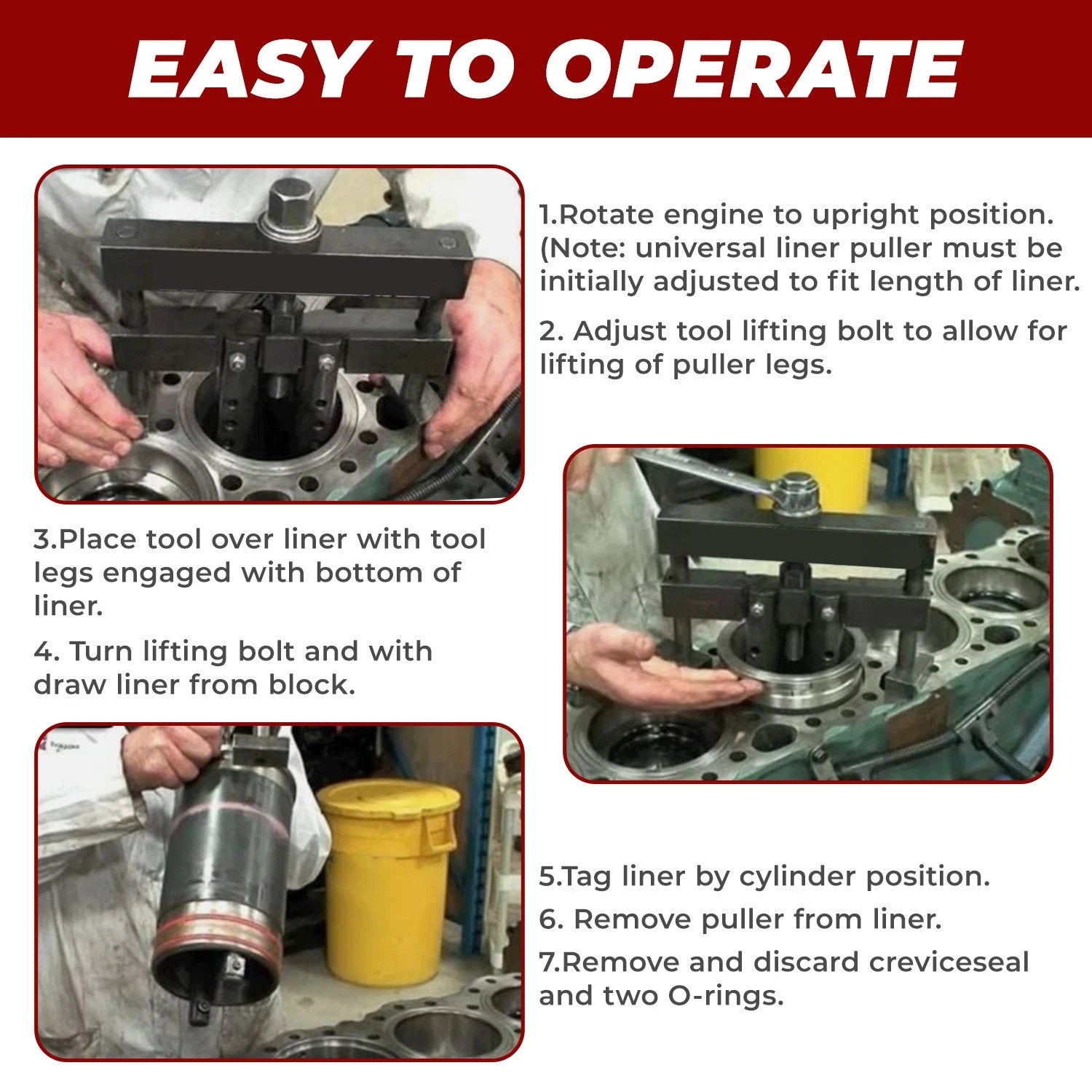 EASY TO OPERATE

1.Rotate engine to upright position. (Note: universal liner puller must be initially adjusted to fit length of liner.

2. Adjust tool lifting bolt to allow for lifting of puller legs.

3.Place tool over liner with tool legs engaged with bottom of liner.

4. Turn lifting bolt and with draw liner from block.

5.Tag liner by cylinder position.

6. Remove puller from liner.

7.Remove and discard creviceseal and two O-rings.