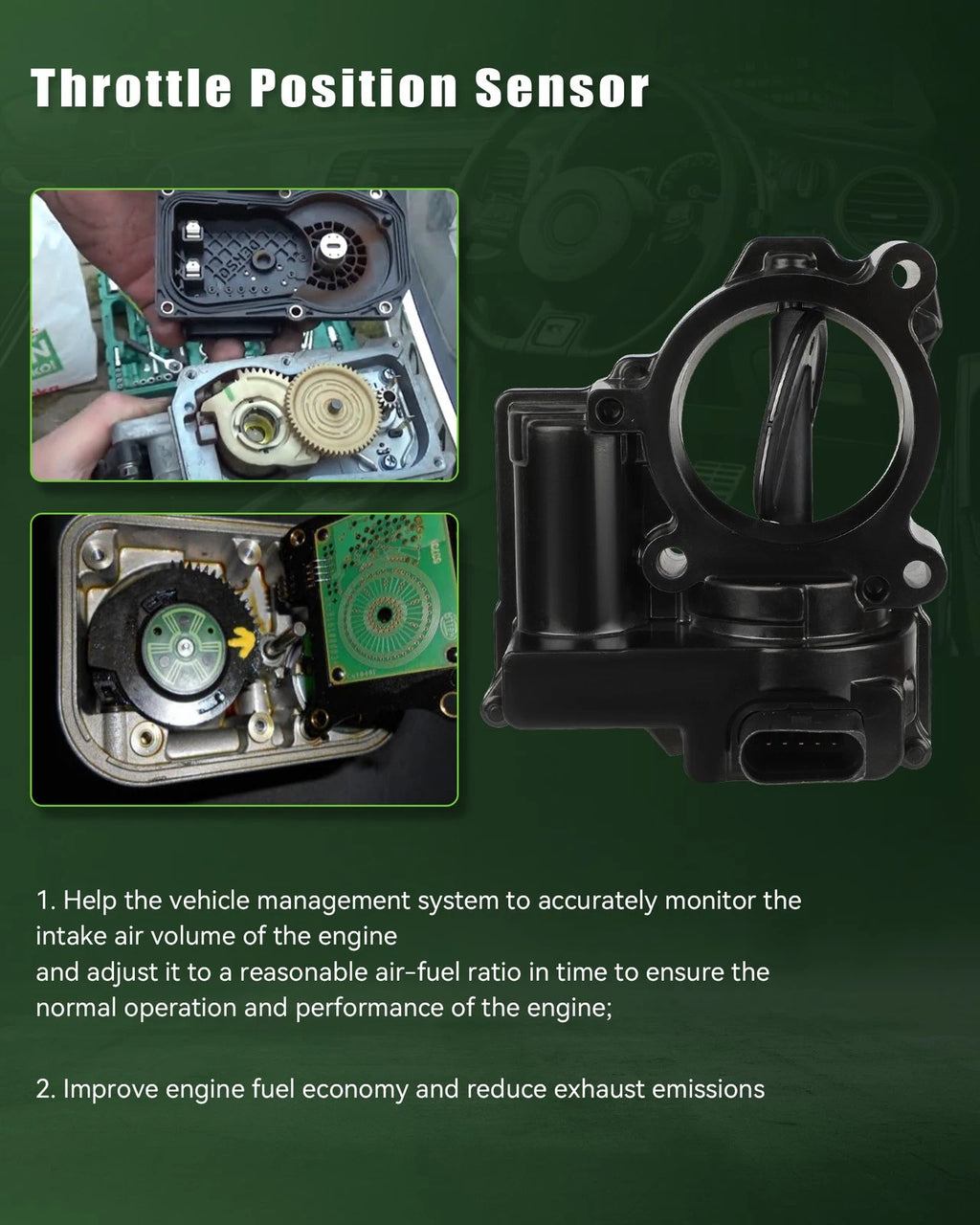 Throttle Position Sensor

1. Help the vehicle management system to accurately monitor the intake air volume of the engine
and adjust it to a reasonable air-fuel ratio in time to ensure the normal operation and performance of the engine;

2. Improve engine fuel economy and reduce exhaust emissions