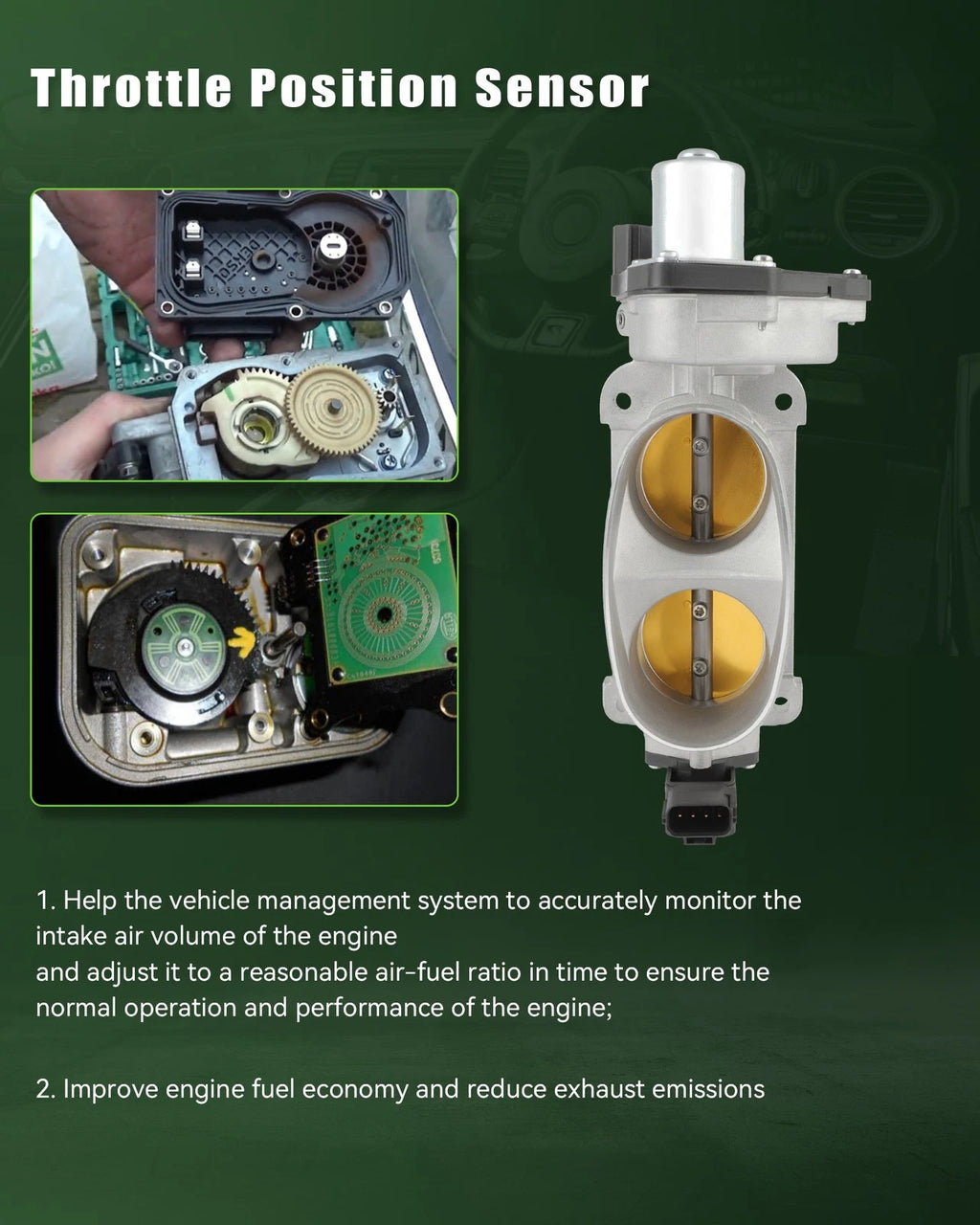 Throttle Position Sensor

1. Help the vehicle management system to accurately monitor the intake air volume of the engine
and adjust it to a reasonable air-fuel ratio in time to ensure the normal operation and performance of the engine;

2. Improve engine fuel economy and reduce exhaust emissions