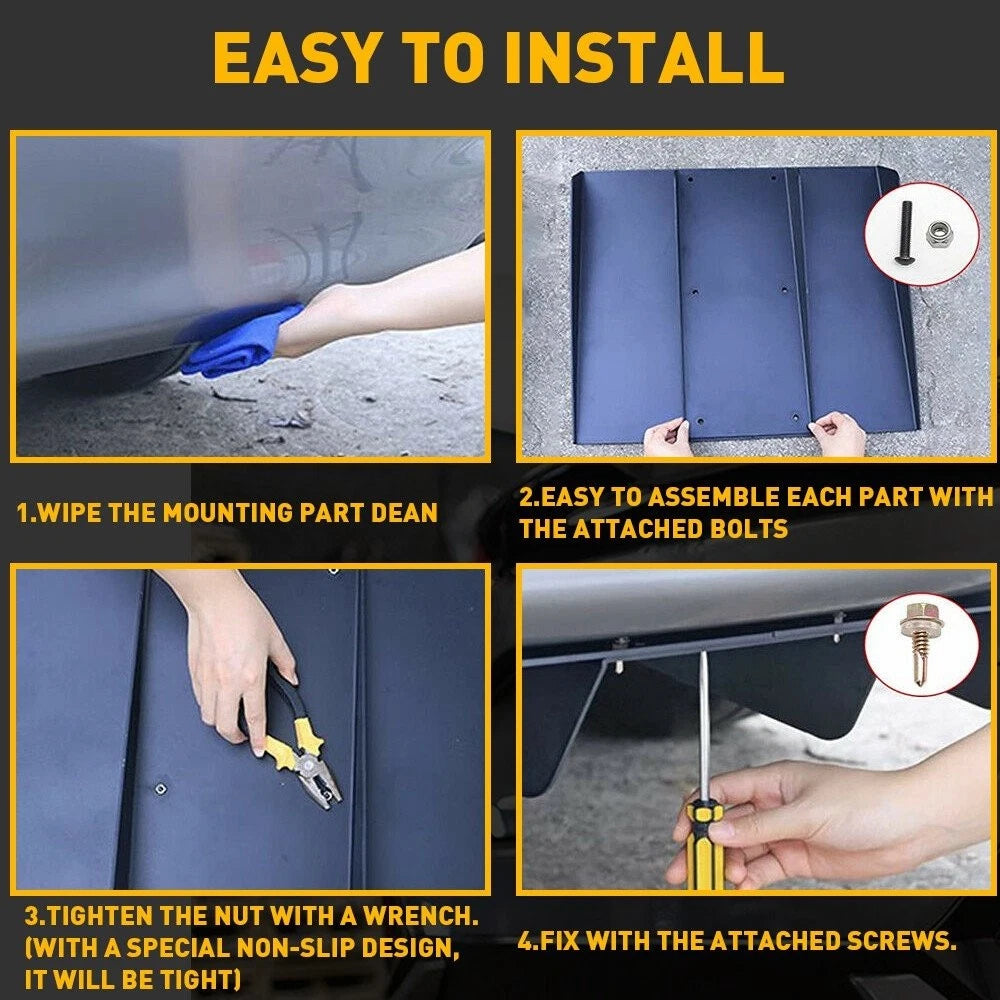 EASY TO INSTALL

1.WIPE THE MOUNTING PART DEAN

2.EASY TO ASSEMBLE EACH PART WITH THE ATTACHED BOLTS

3.TIGHTEN THE NUT WITH A WRENCH. (WITH A SPECIAL NON-SLIP DESIGN, IT WILL BE TIGHT)

4.FIX WITH THE ATTACHED SCREWS.