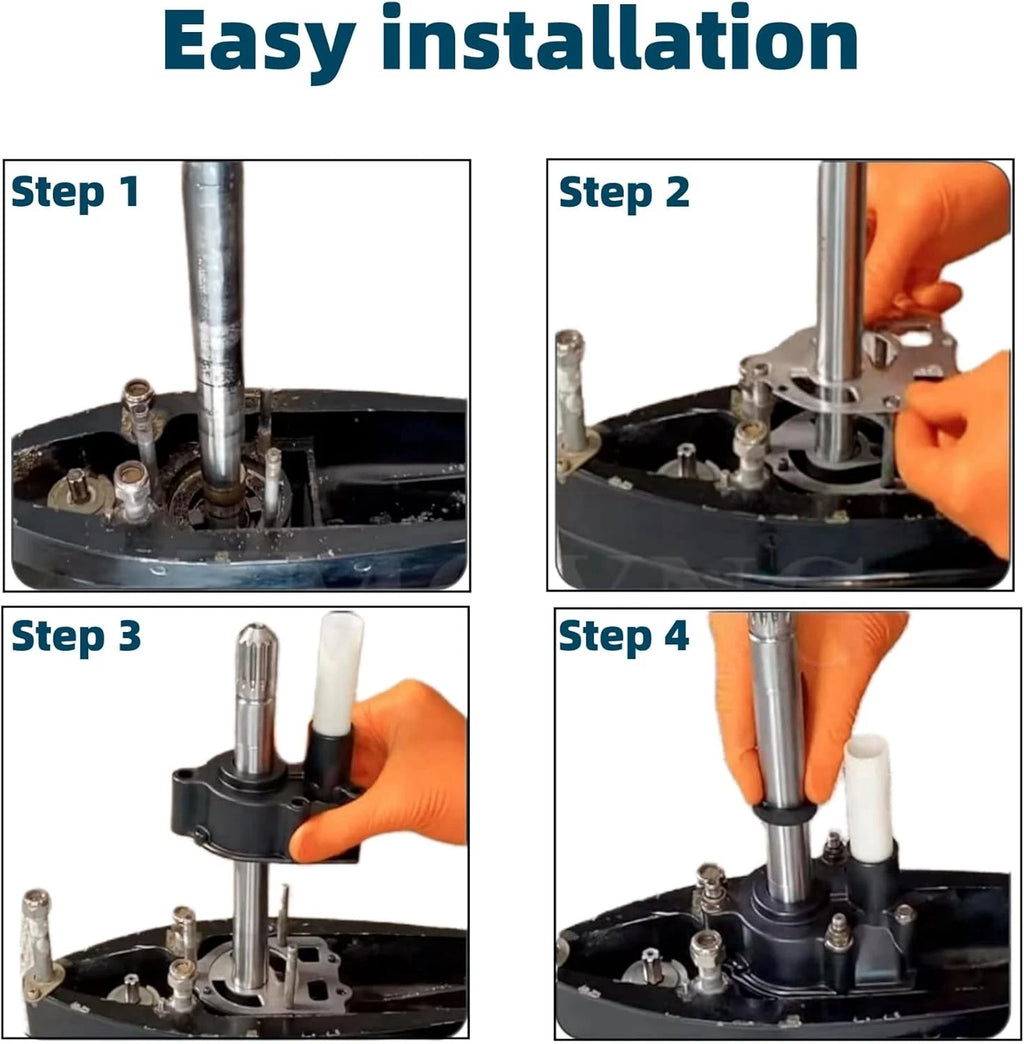 Easy installation

Step 1

Step 2

Step 3

Step 4