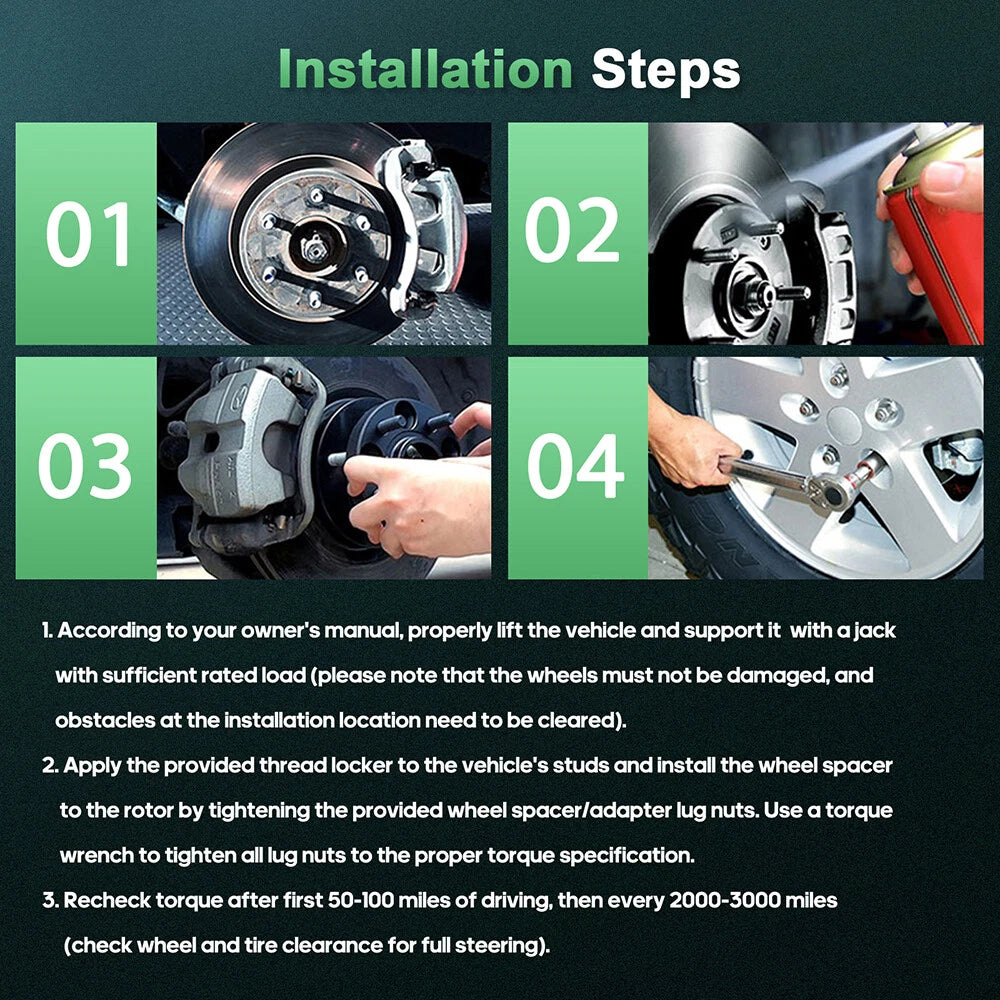 Installation Steps

01

02

03

04

1. According to your owner's manual, properly lift the vehicle and support it with a jack with sufficient rated load (please note that the wheels must not be damaged, and obstacles at the installation location need to be cleared).

2. Apply the provided thread locker to the vehicle's studs and install the wheel spacer to the rotor by tightening the provided wheel spacer/adapter lug nuts. Use a torque wrench to tighten all lug nuts to the proper torque specification.

3. Recheck torque after first 50-100 miles of driving, then every 2000-3000 miles (check wheel and tire clearance for full steering).