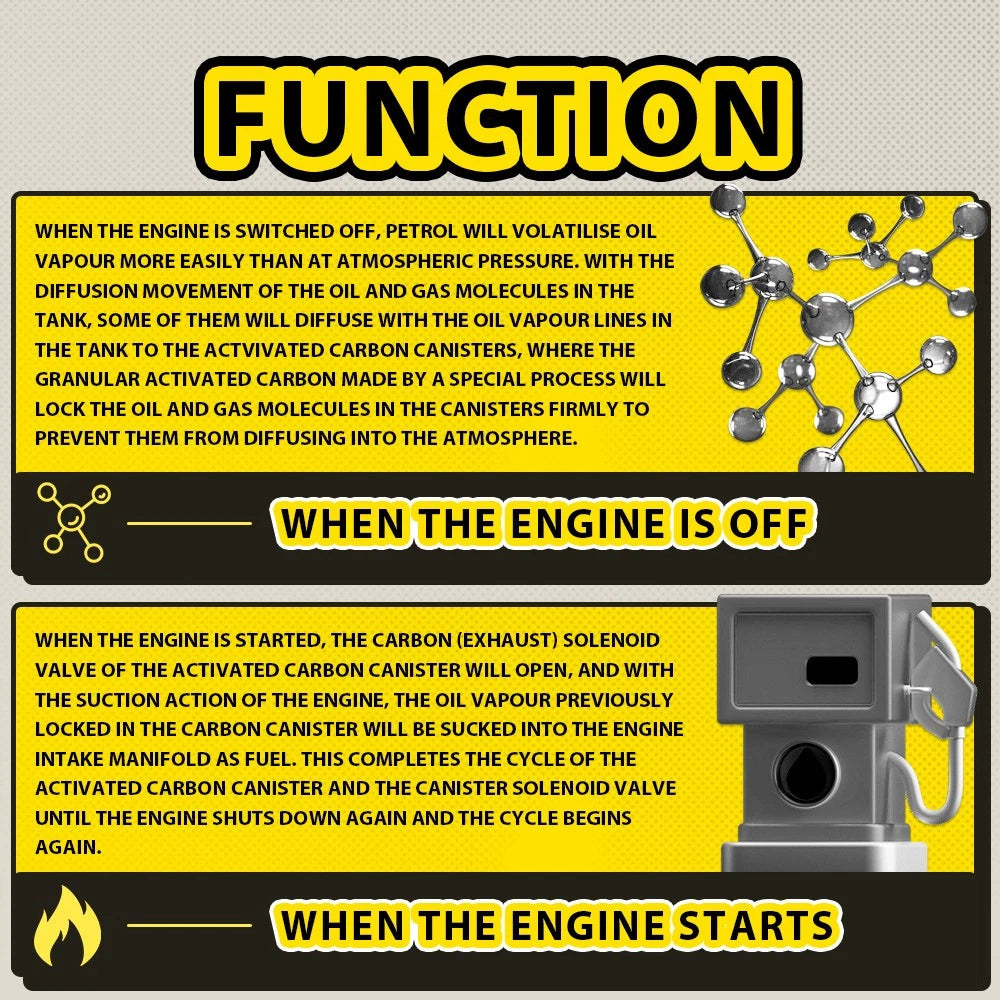 FUNCTION

WHEN THE ENGINE IS SWITCHED OFF, PETROL WILL VOLATILISE OIL VAPOUR MORE EASILY THAN AT ATMOSPHERIC PRESSURE. WITH THE DIFFUSION MOVEMENT OF THE OIL AND GAS MOLECULES IN THE TANK, SOME OF THEM WILL DIFFUSE WITH THE OIL VAPOUR LINES IN THE TANK TO THE ACTVIVATED CARBON CANISTERS, WHERE THE GRANULAR ACTIVATED CARBON MADE BY A SPECIAL PROCESS WILL LOCK THE OIL AND GAS MOLECULES IN THE CANISTERS FIRMLY TO PREVENT THEM FROM DIFFUSING INTO THE ATMOSPHERE.

WHEN THE ENGINE IS OFF

WHEN THE ENGINE IS STARTED, THE CARBON (EXHAUST) SOLENOID VALVE OF THE ACTIVATED CARBON CANISTER WILL OPEN, AND WITH THE SUCTION ACTION OF THE ENGINE, THE OIL VAPOUR PREVIOUSLY LOCKED IN THE CARBON CANISTER WILL BE SUCKED INTO THE ENGINE INTAKE MANIFOLD AS FUEL. THIS COMPLETES THE CYCLE OF THE ACTIVATED CARBON CANISTER AND THE CANISTER SOLENOID VALVE UNTIL THE ENGINE SHUTS DOWN AGAIN AND THE CYCLE BEGINS AGAIN.

WHEN THE ENGINE STARTS