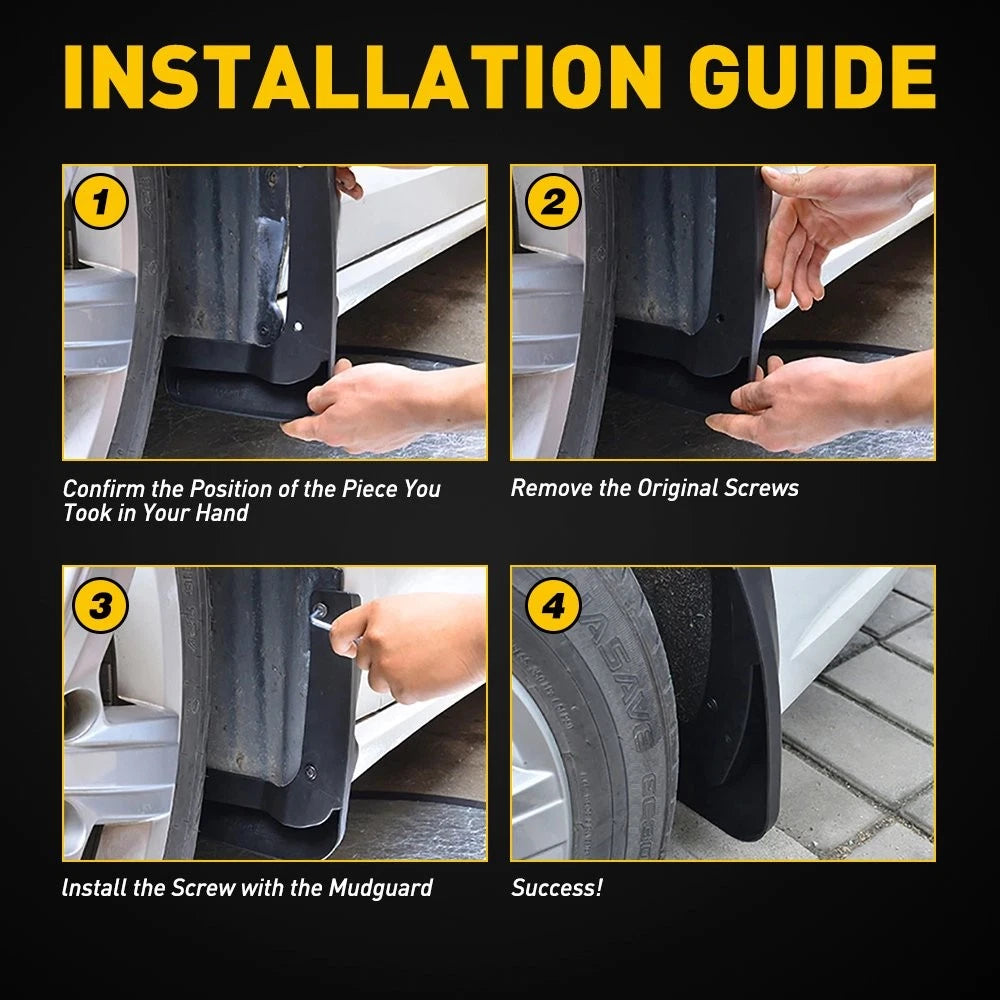 INSTALLATION GUIDE

1

Confirm the Position of the Piece You Took in Your Hand

2

Remove the Original Screws

3

Install the Screw with the Mudguard

4

Success!