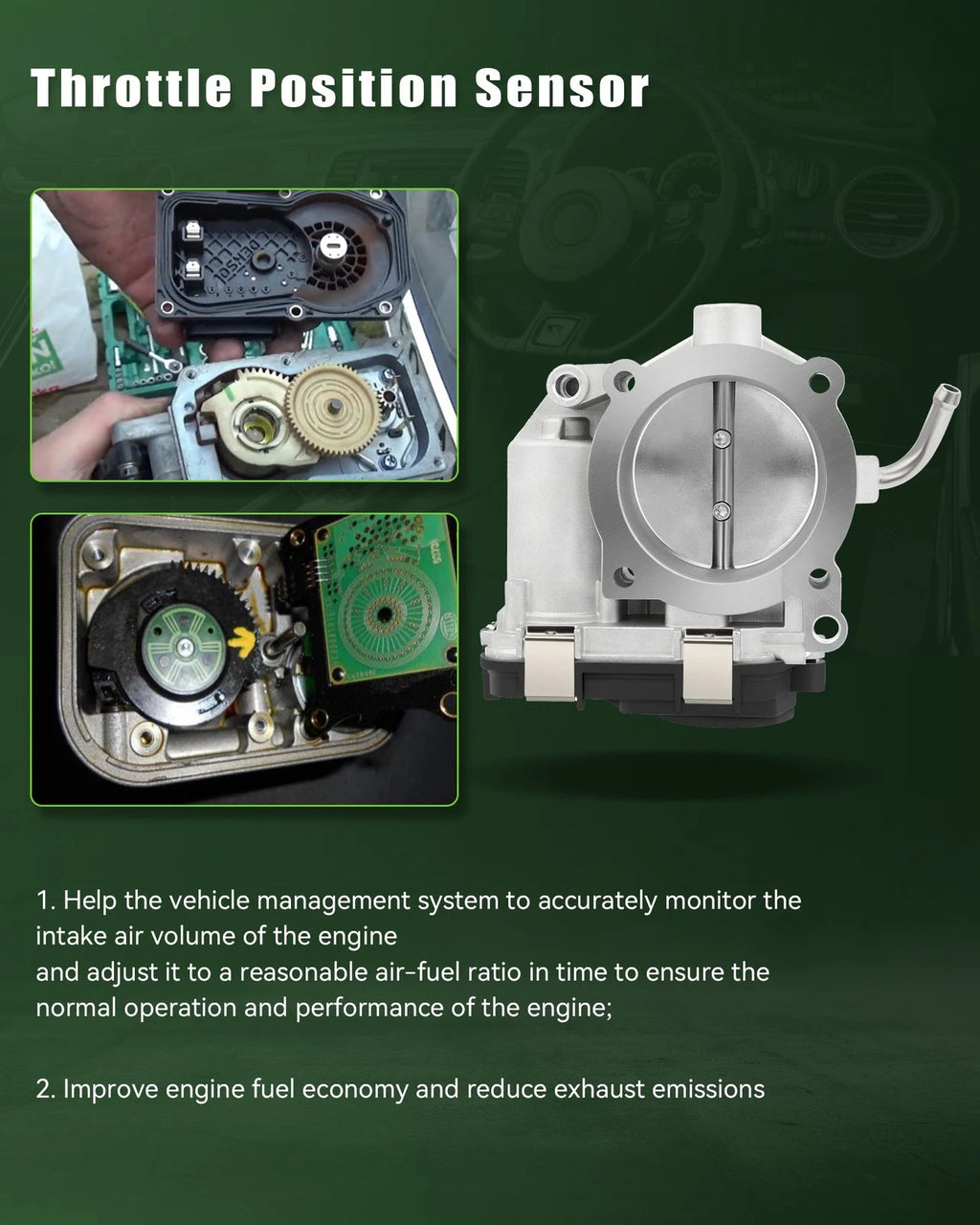 Throttle Position Sensor

1. Help the vehicle management system to accurately monitor the intake air volume of the engine
and adjust it to a reasonable air-fuel ratio in time to ensure the normal operation and performance of the engine;

2. Improve engine fuel economy and reduce exhaust emissions