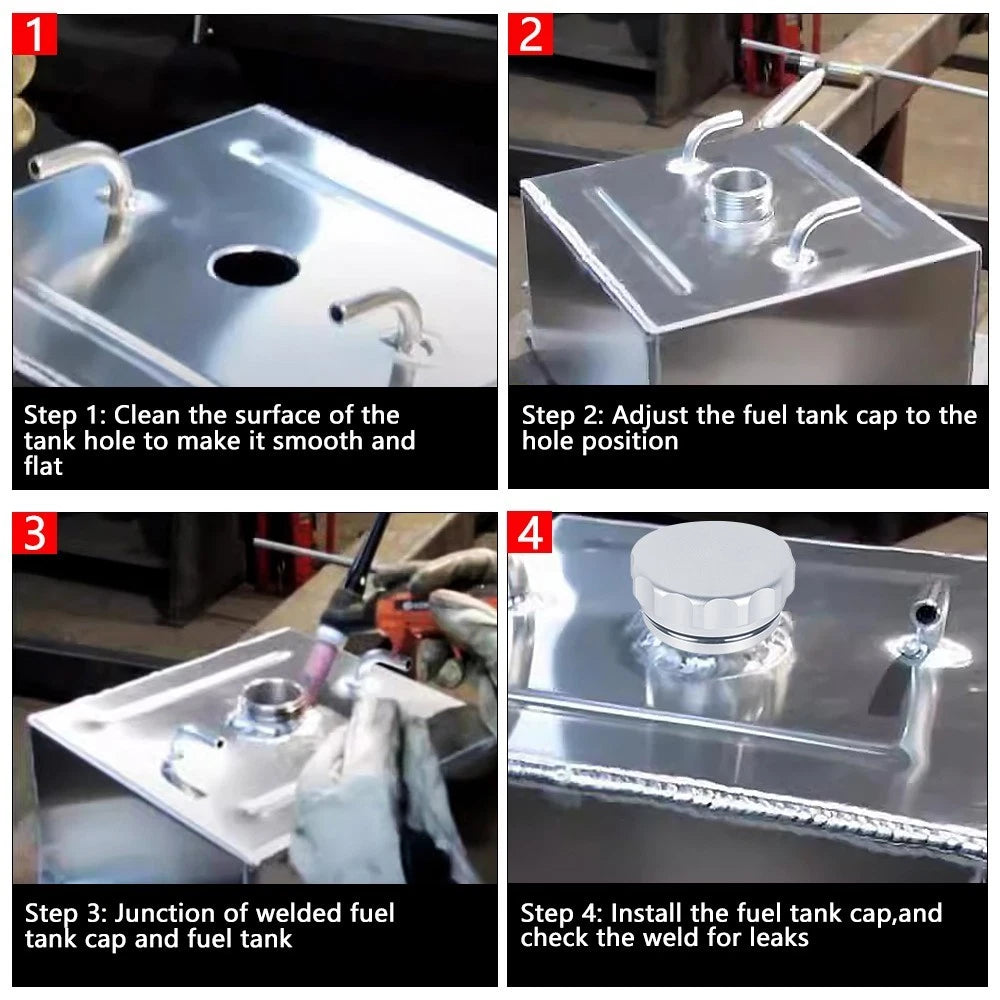 1

Step 1: Clean the surface of the tank hole to make it smooth and flat

2

Step 2: Adjust the fuel tank cap to the hole position

3

Step 3: Junction of welded fuel tank cap and fuel tank

4

Step 4: Install the fuel tank cap,and check the weld for leaks