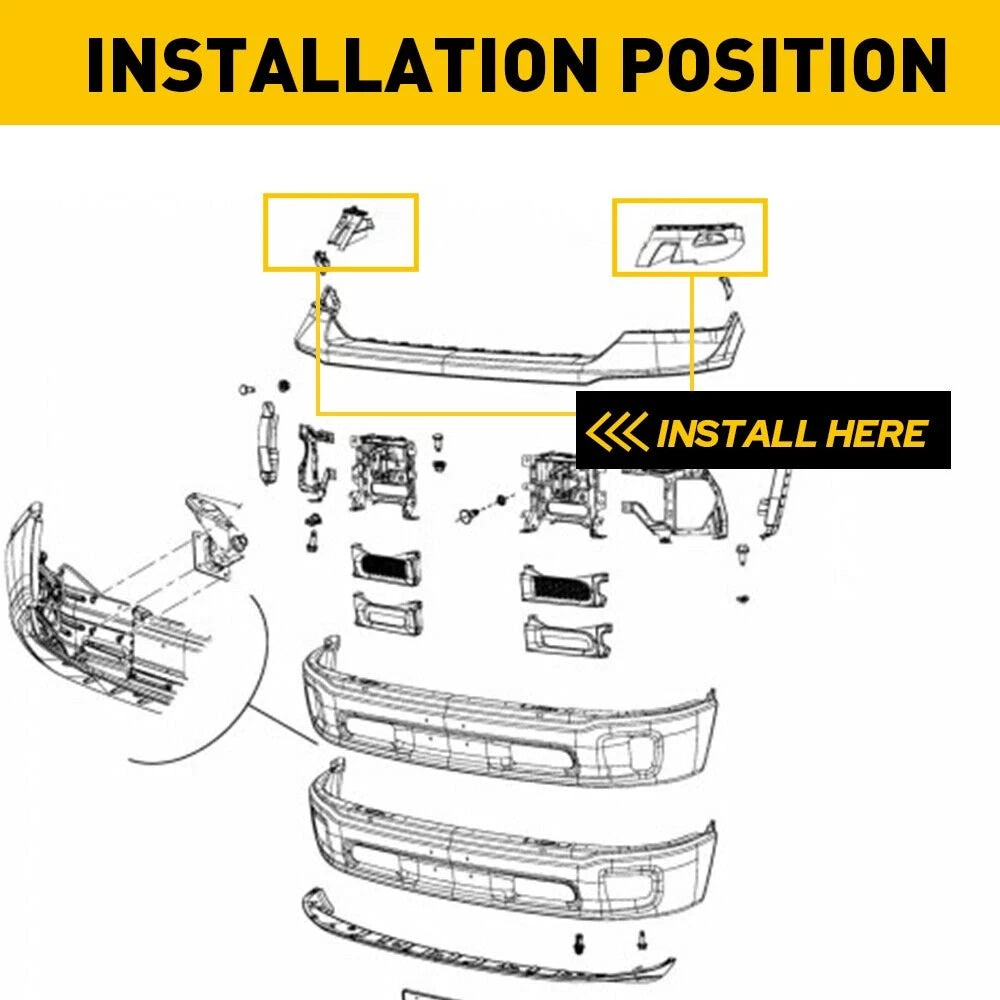 INSTALLATION POSITION

INSTALL HERE