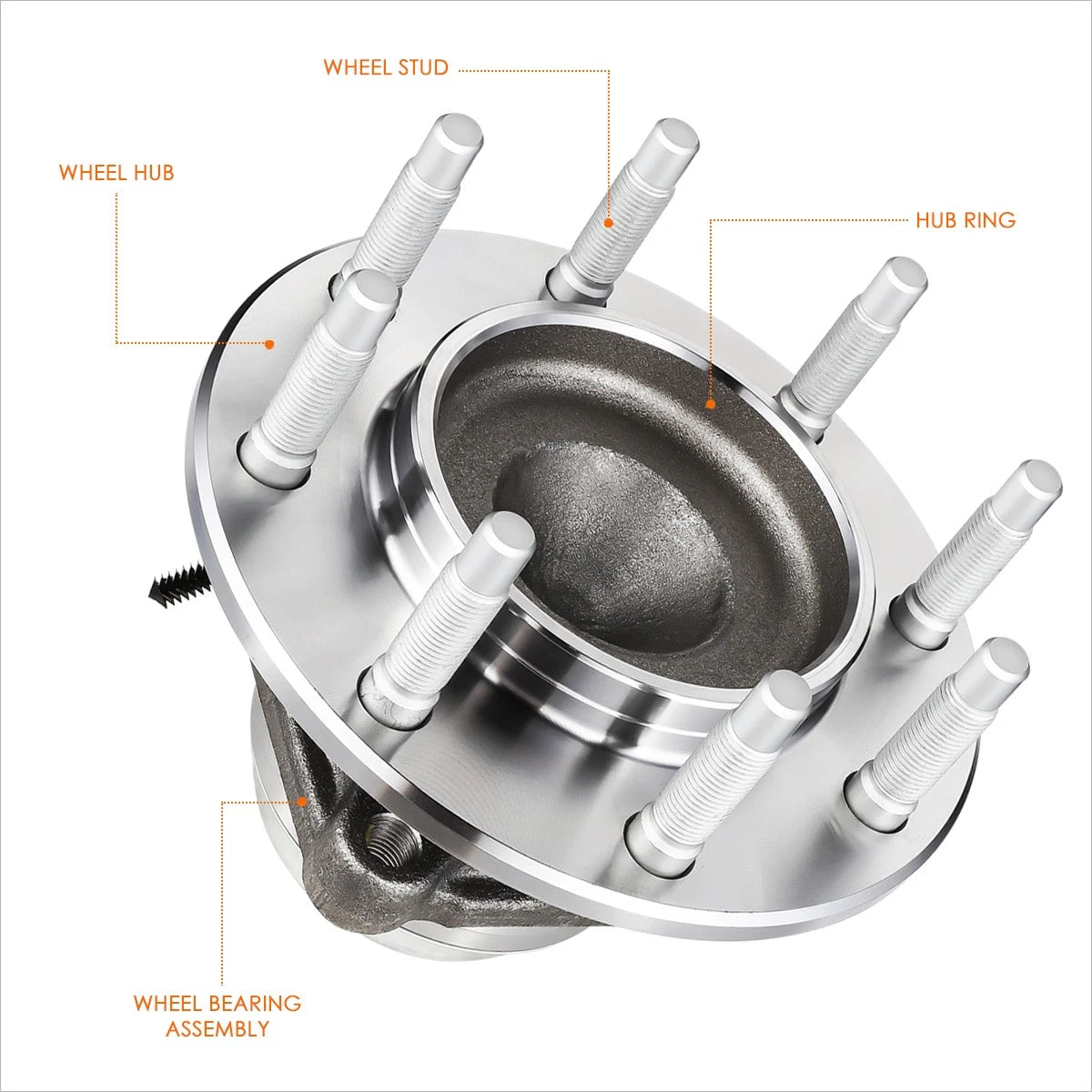 WHEEL STUD

WHEEL HUB

HUB RING

WHEEL BEARING ASSEMBLY