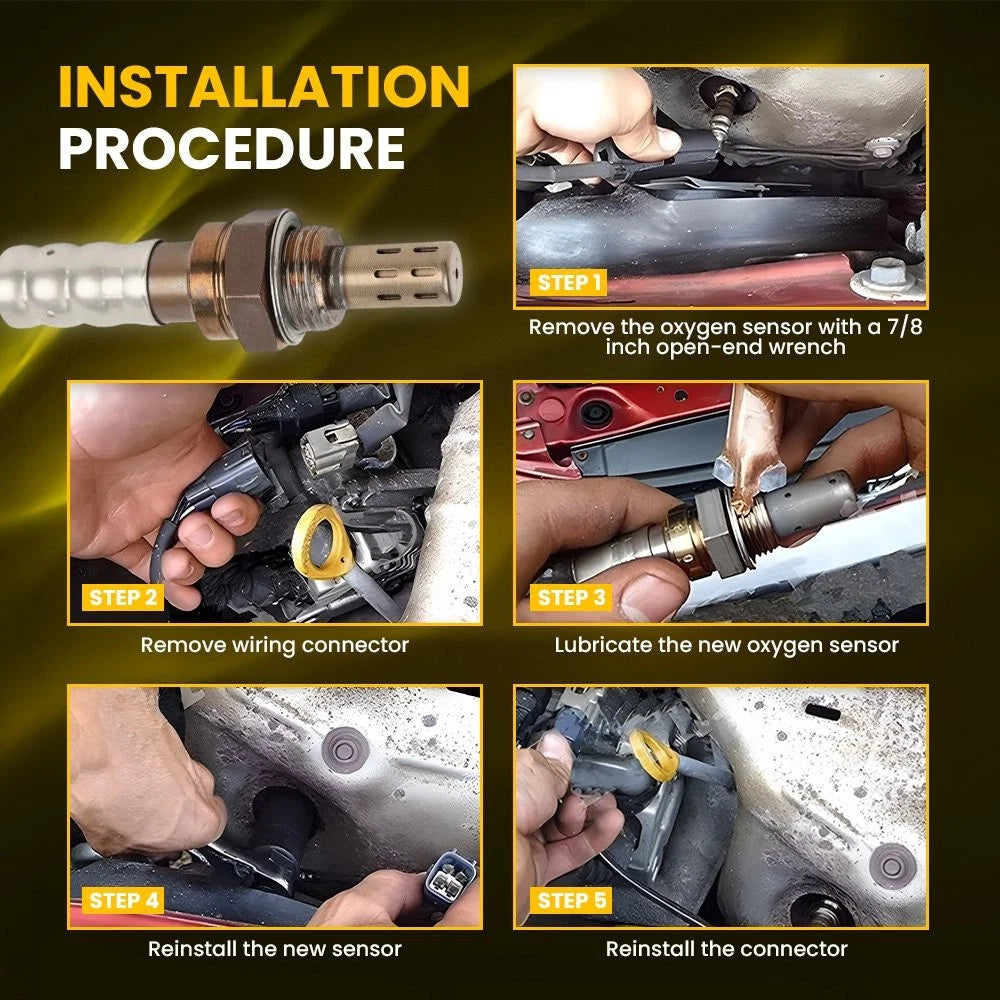 INSTALLATION PROCEDURE

STEP 1

Remove the oxygen sensor with a 7/8 inch open-end wrench

STEP 2

Remove wiring connector

STEP 3

Lubricate the new oxygen sensor

STEP 4

Reinstall the new sensor

STEP 5

Reinstall the connector