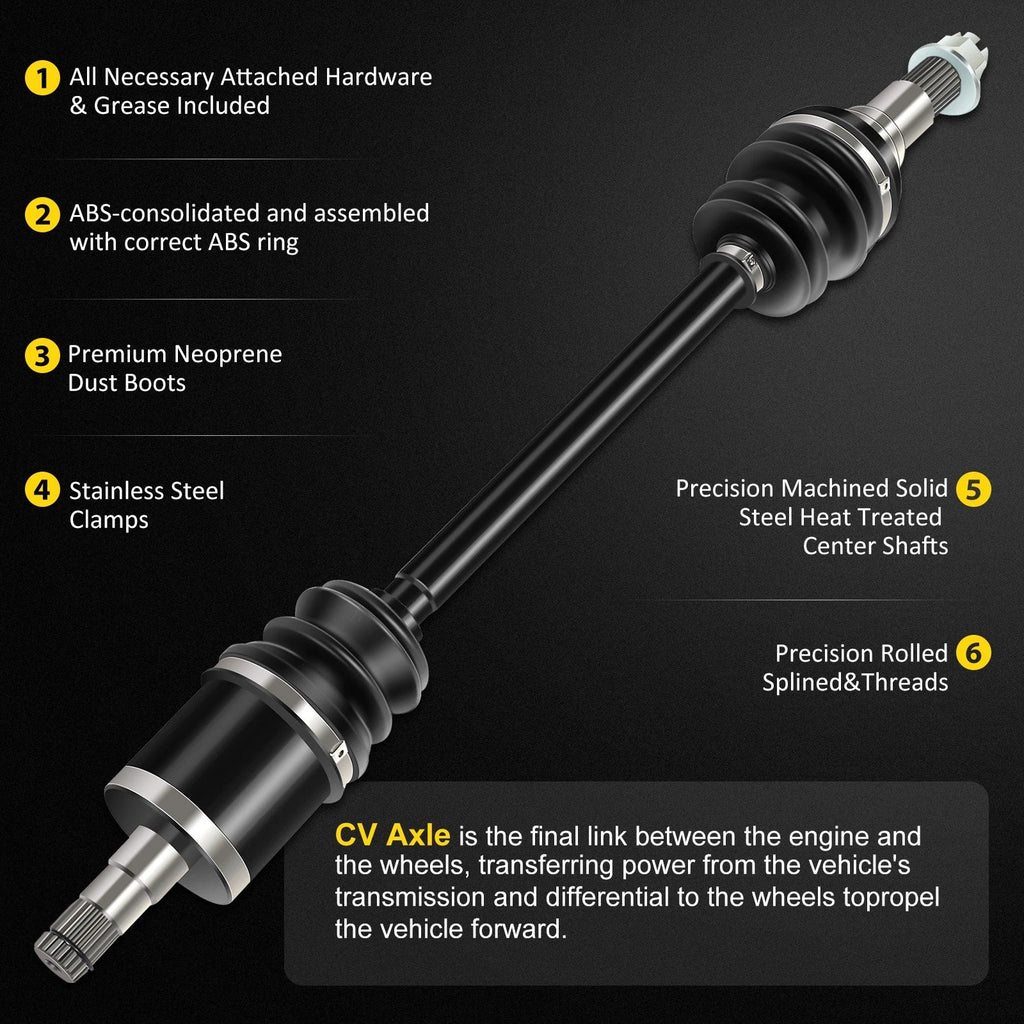 1 All Necessary Attached Hardware & Grease Included

2 ABS-consolidated and assembled with correct ABS ring

3 Premium Neoprene Dust Boots

4 Stainless Steel Clamps

Precision Machined Solid Steel Heat Treated Center Shafts 5

Precision Rolled Splined&Threads 6

CV Axle is the final link between the engine and the wheels, transferring power from the vehicle's transmission and differential to the wheels topropel the vehicle forward.