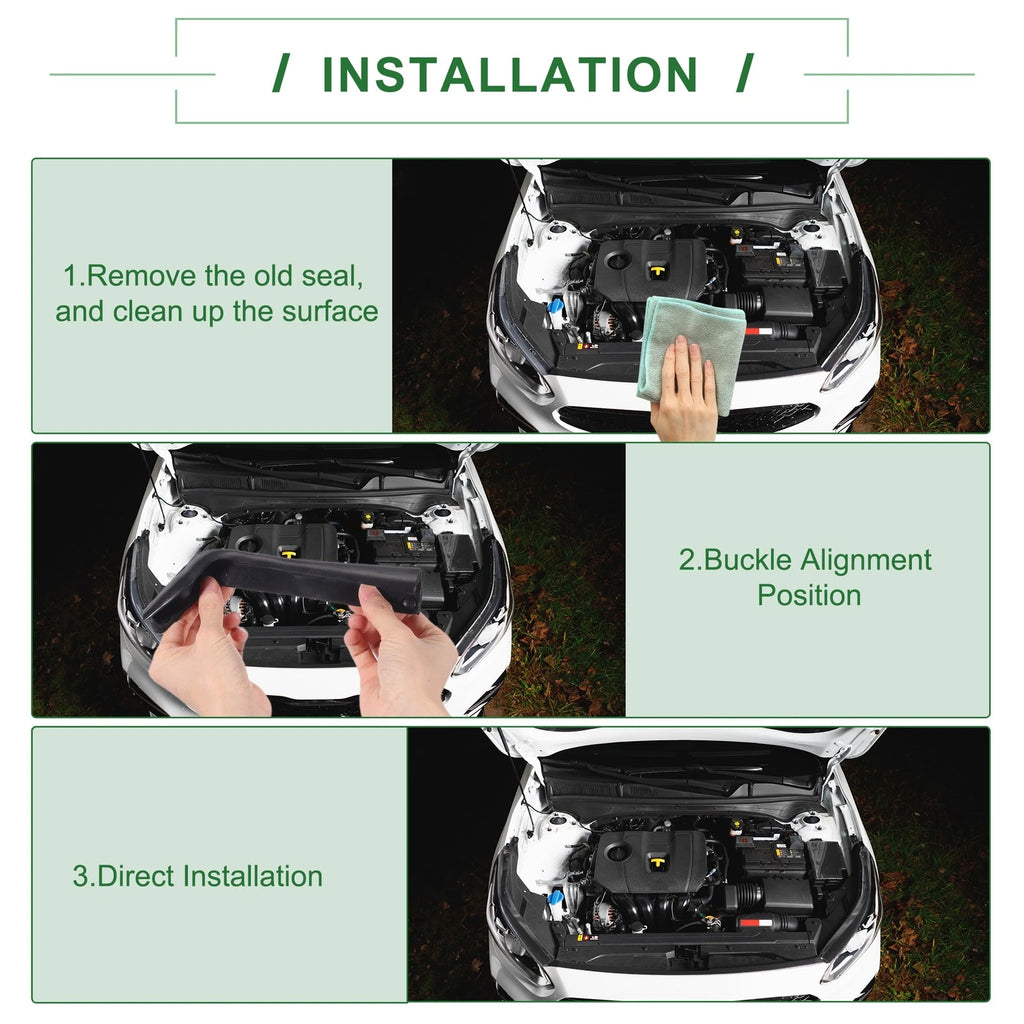 / INSTALLATION /

1.Remove the old seal, and clean up the surface

2.Buckle Alignment Position

3.Direct Installation