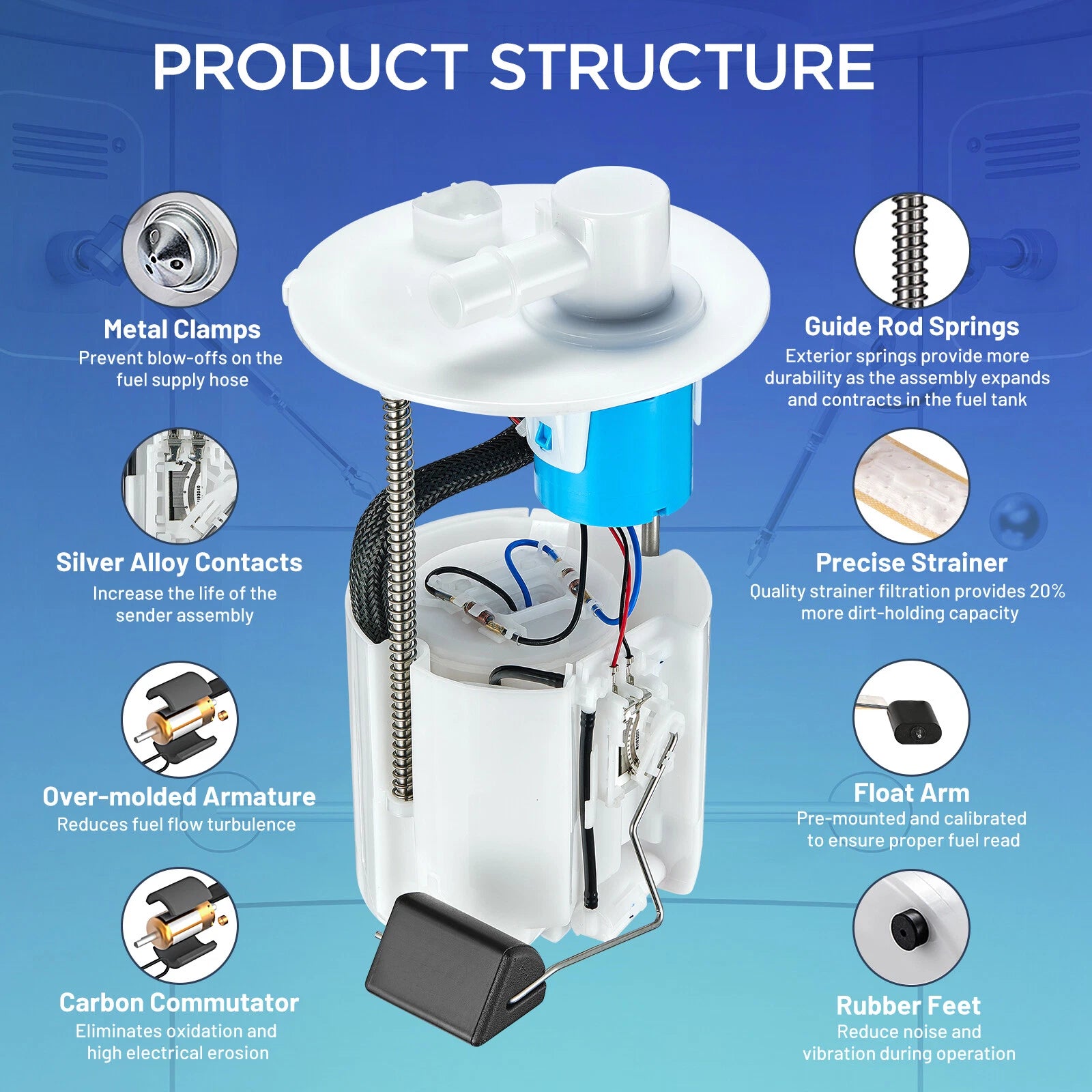 PRODUCT STRUCTURE

Metal Clamps
Prevent blow-offs on the fuel supply hose

Silver Alloy Contacts
Increase the life of the sender assembly

Over-molded Armature
Reduces fuel flow turbulence

Carbon Commutator
Eliminates oxidation and high electrical erosion

Guide Rod Springs
Exterior springs provide more durability as the assembly expands and contracts in the fuel tank

Precise Strainer
Quality strainer filtration provides 20% more dirt-holding capacity

Float Arm
Pre-mounted and calibrated to ensure proper fuel read

Rubber Feet
Reduce noise and vibration during operation