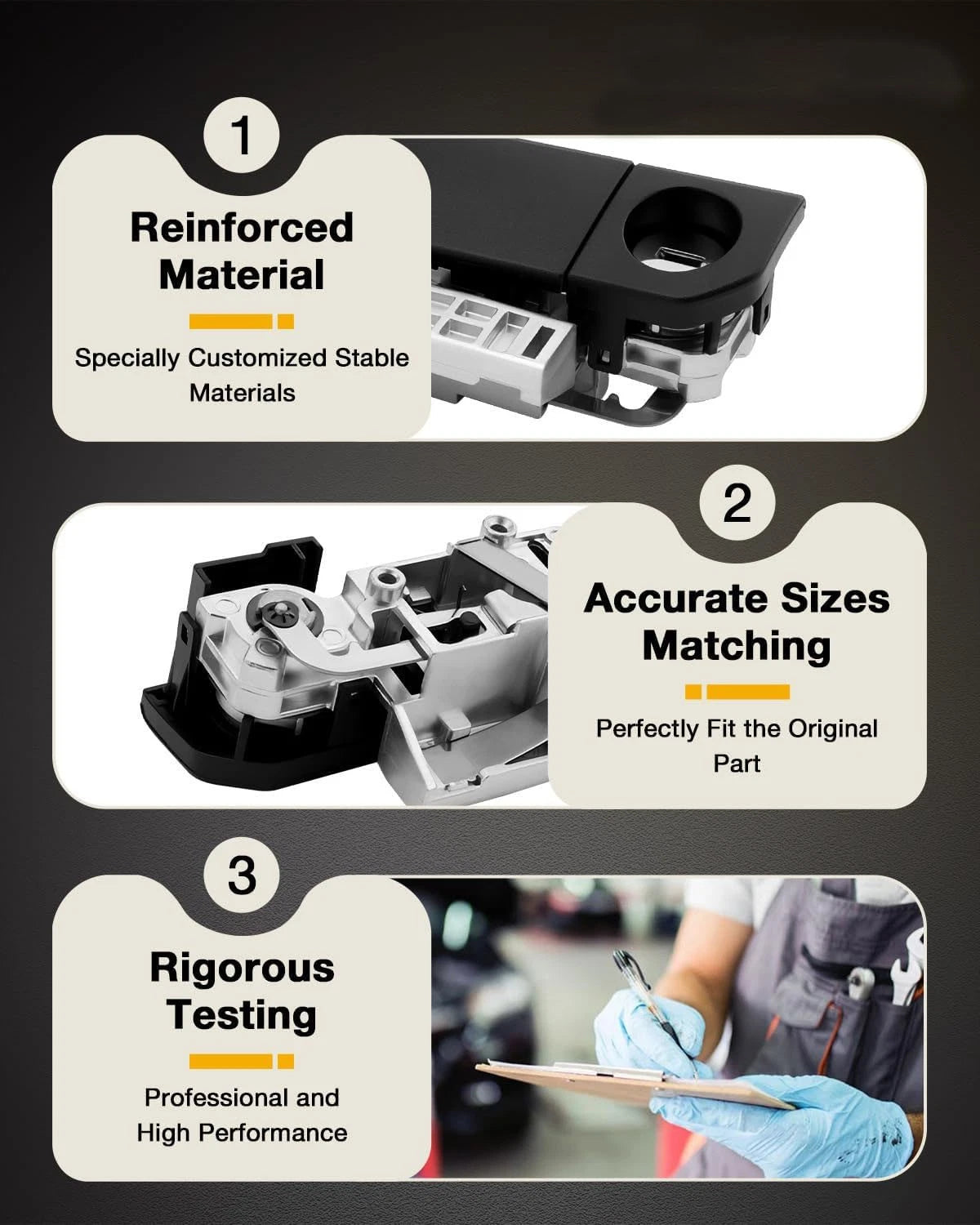 1

Reinforced Material

Specially Customized Stable Materials

2

Accurate Sizes Matching

Perfectly Fit the Original Part

3

Rigorous Testing

Professional and High Performance