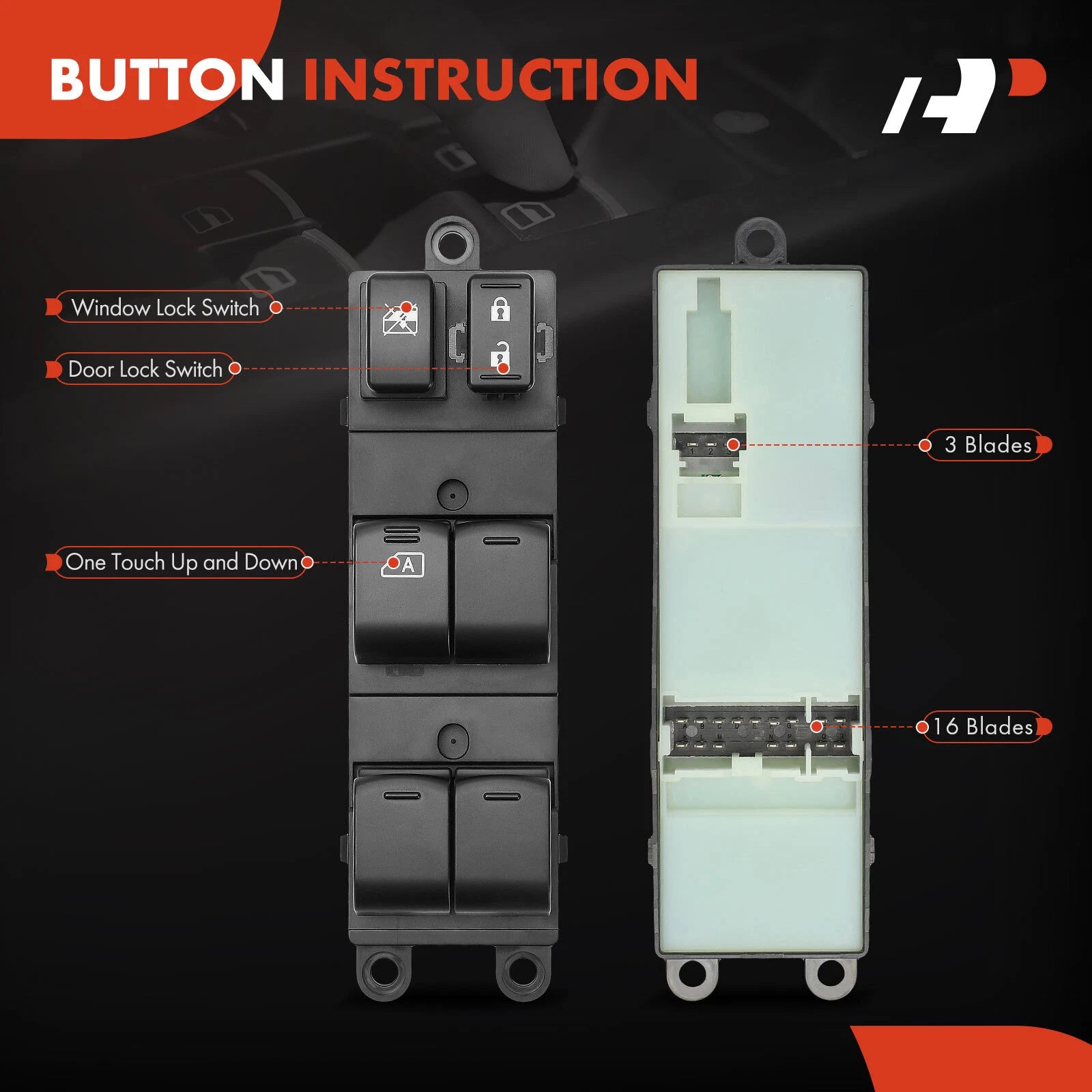 BUTTON INSTRUCTION

Window Lock Switch

Door Lock Switch

One Touch Up and Down

A

3 Blades

16 Blades