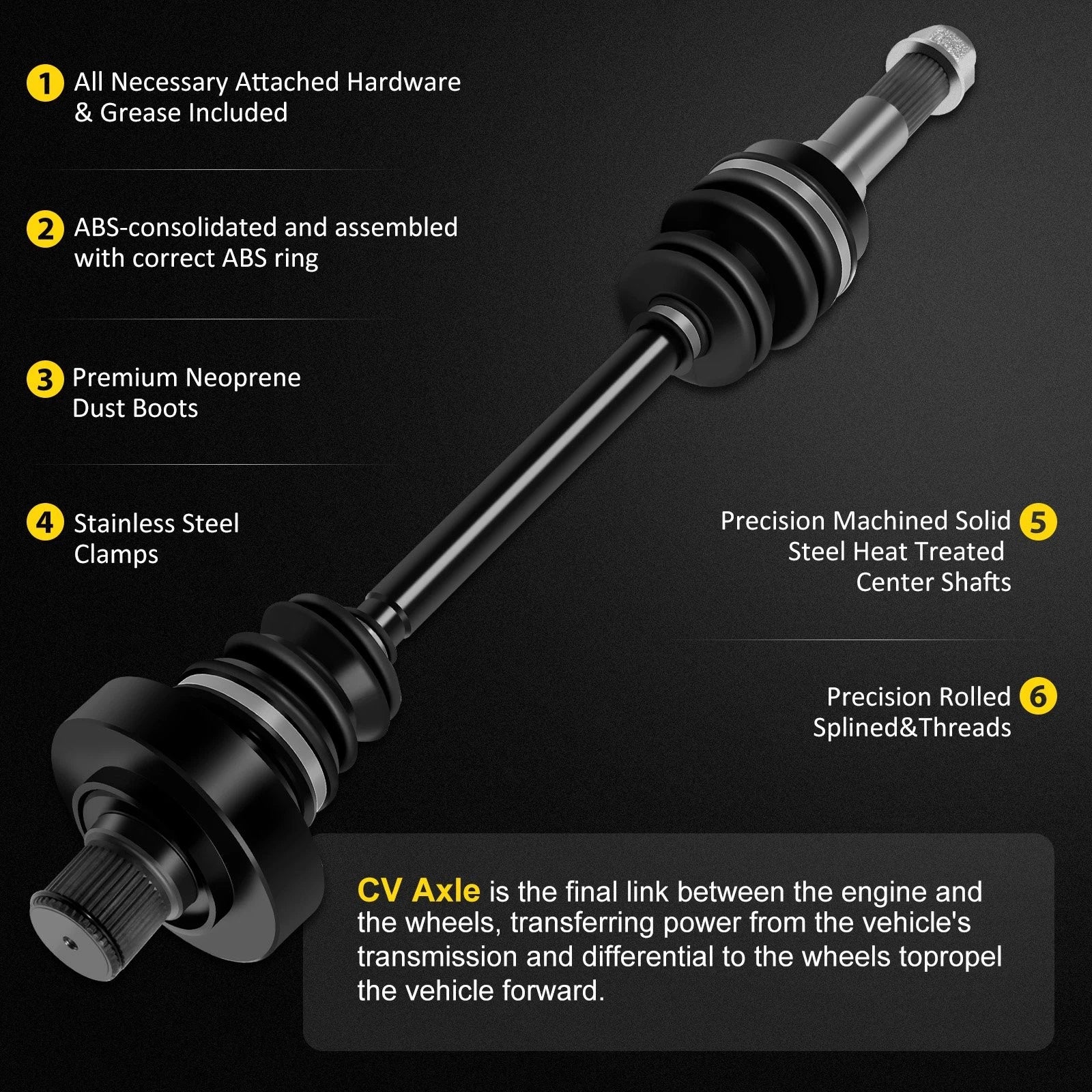 1 All Necessary Attached Hardware & Grease Included

2 ABS-consolidated and assembled with correct ABS ring

3 Premium Neoprene Dust Boots

4 Stainless Steel Clamps

Precision Machined Solid Steel Heat Treated Center Shafts 5

Precision Rolled Splined&Threads 6

CV Axle is the final link between the engine and the wheels, transferring power from the vehicle's transmission and differential to the wheels topropel the vehicle forward.