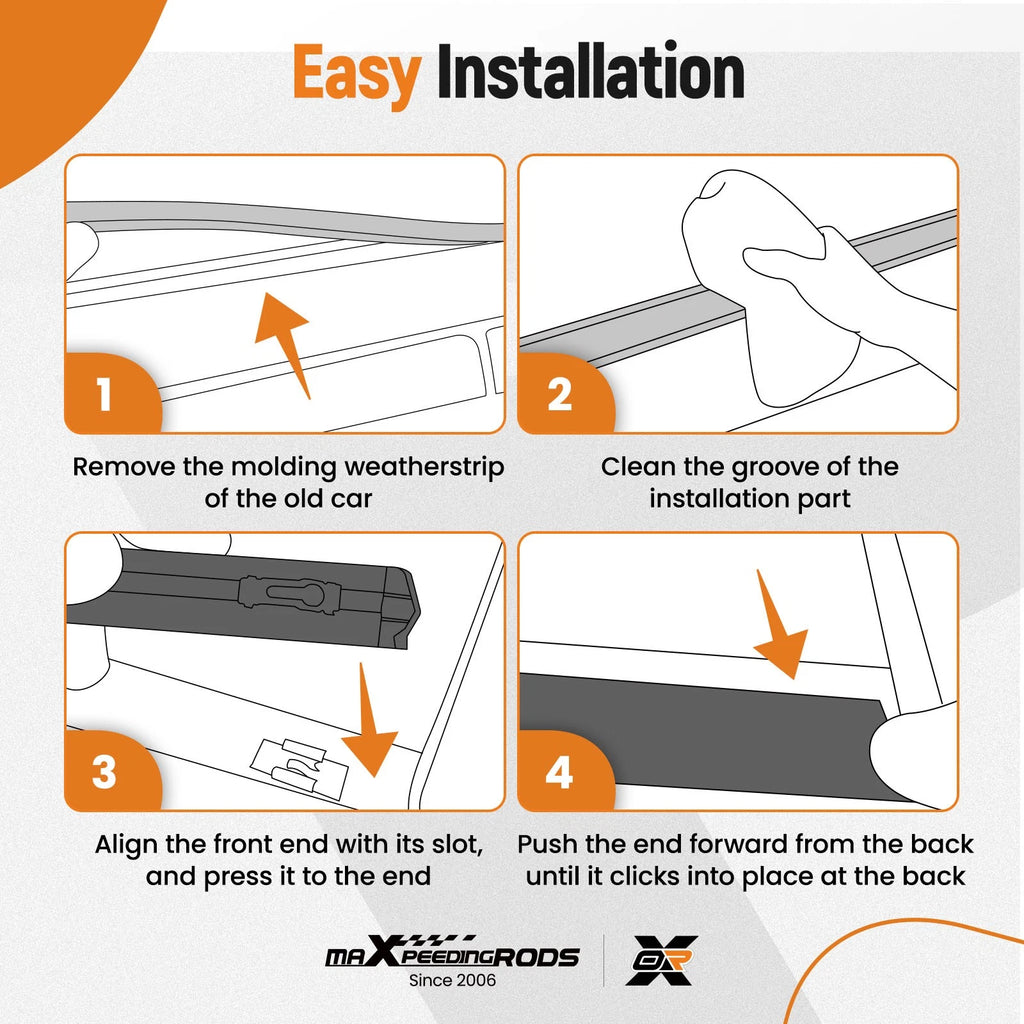 Easy Installation

1

Remove the molding weatherstrip of the old car

2

Clean the groove of the installation part

3

Align the front end with its slot, and press it to the end

4

Push the end forward from the back until it clicks into place at the back

maXpeedingRODS
Since 2006

OR