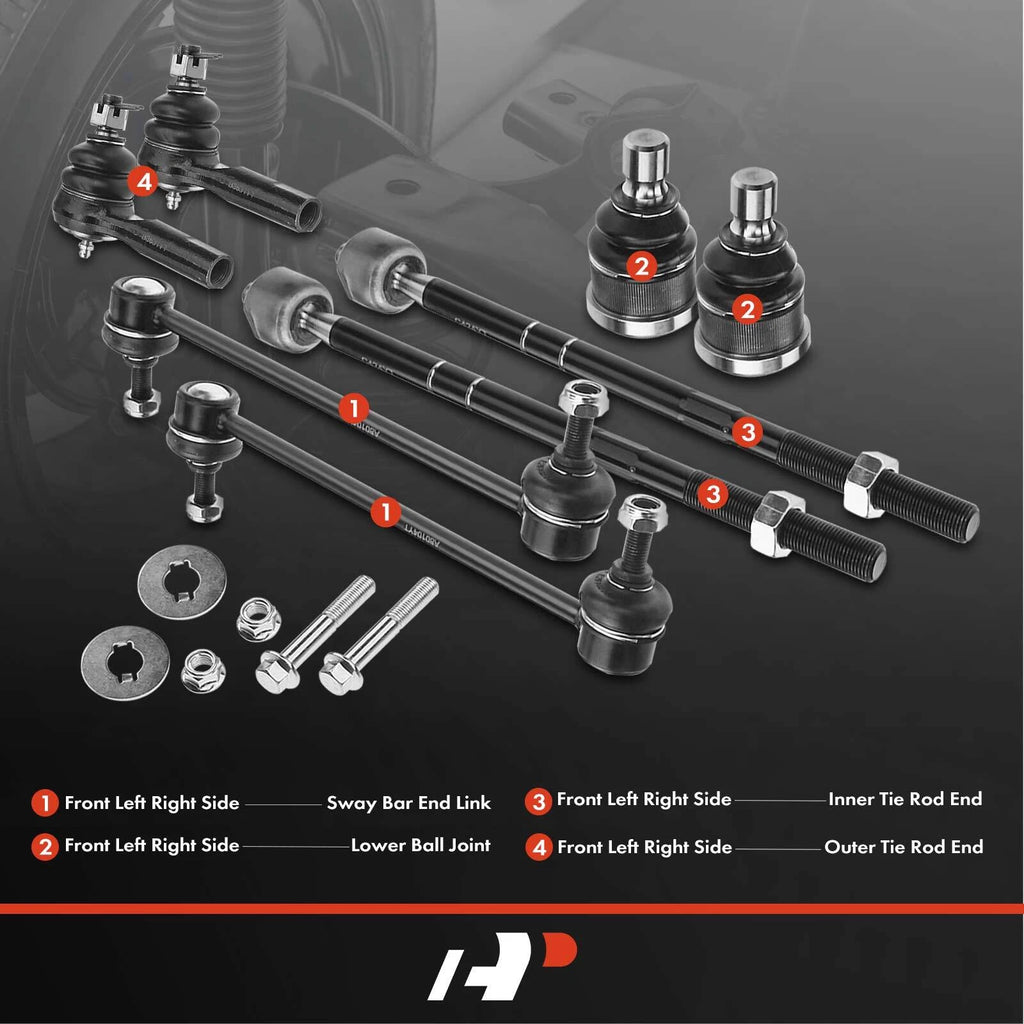 4
2
2
1
3
3
1

1 Front Left Right Side Sway Bar End Link
2 Front Left Right Side Lower Ball Joint
3 Front Left Right Side Inner Tie Rod End
4 Front Left Right Side Outer Tie Rod End