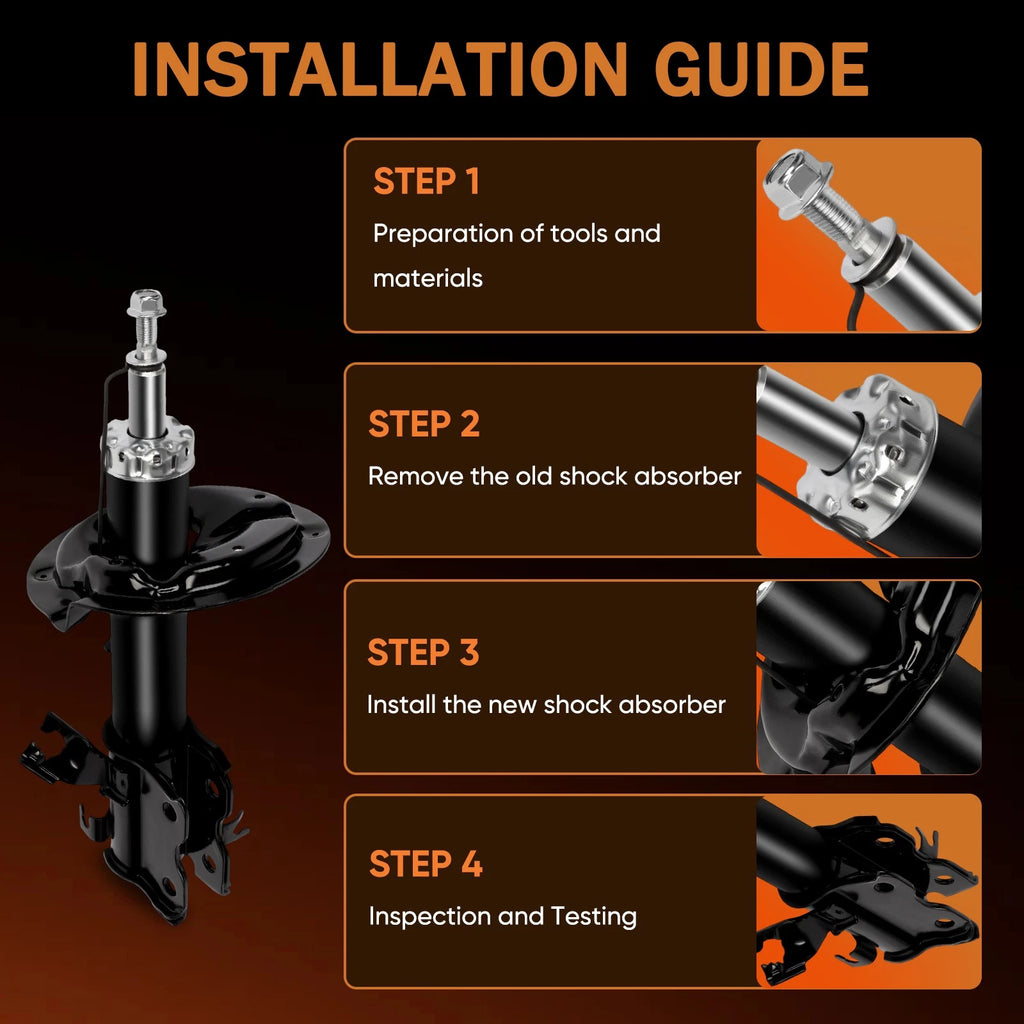 INSTALLATION GUIDE

STEP 1
Preparation of tools and materials

STEP 2
Remove the old shock absorber

STEP 3
Install the new shock absorber

STEP 4
Inspection and Testing