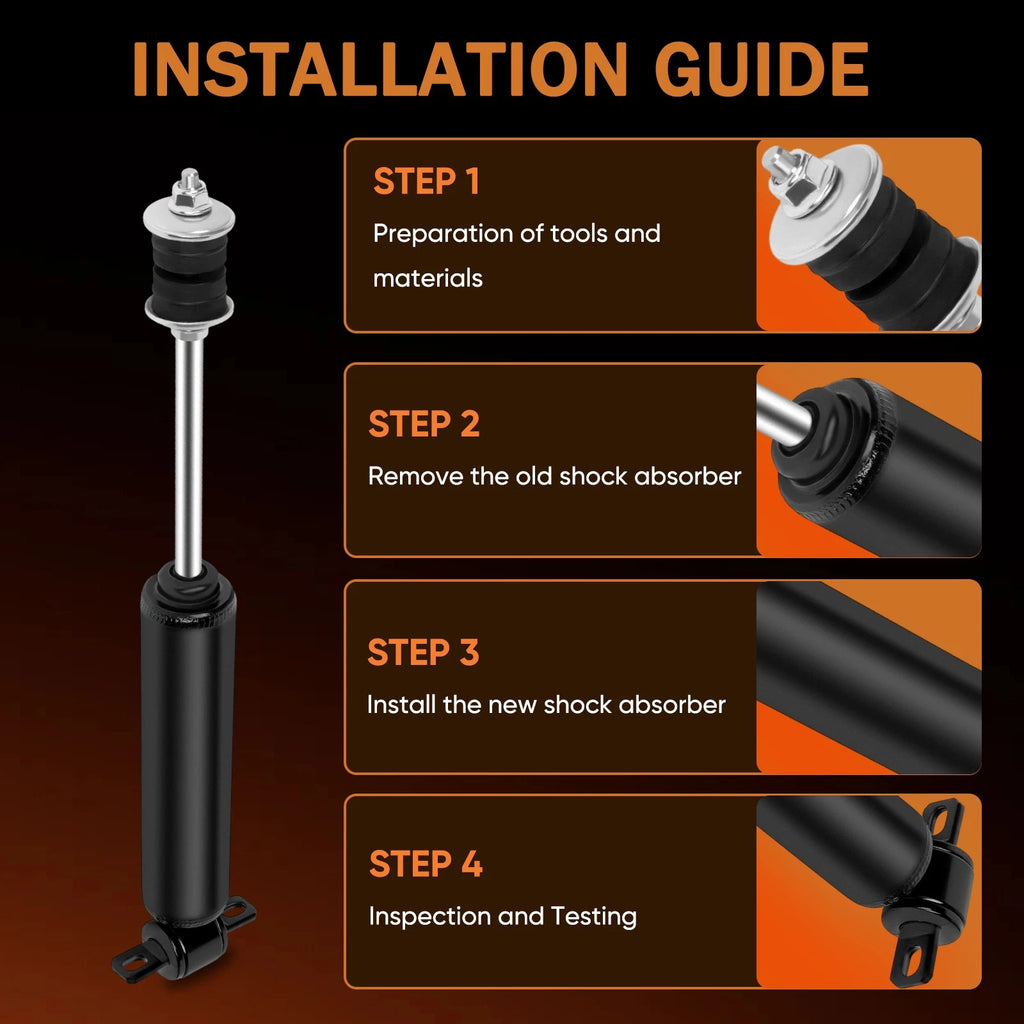 INSTALLATION GUIDE

STEP 1
Preparation of tools and materials

STEP 2
Remove the old shock absorber

STEP 3
Install the new shock absorber

STEP 4
Inspection and Testing