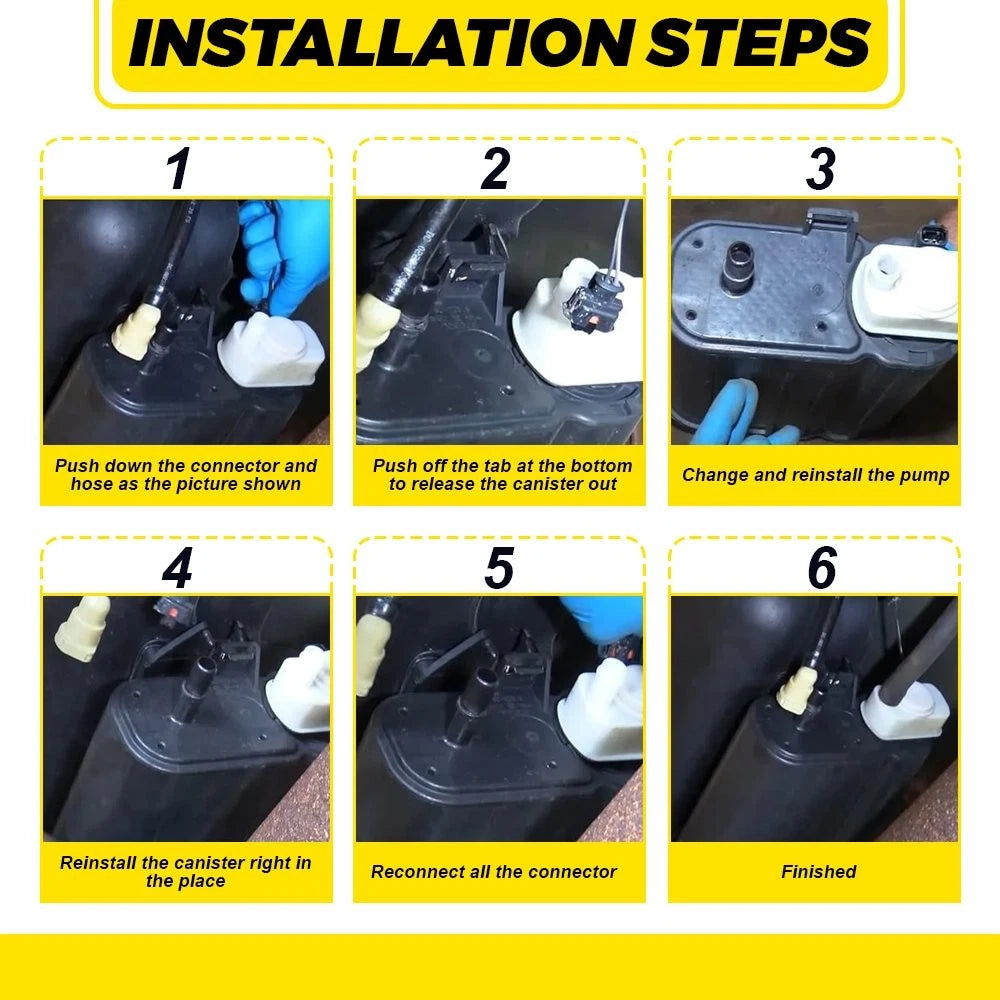 INSTALLATION STEPS

1

Push down the connector and hose as the picture shown

2

Push off the tab at the bottom to release the canister out

3

Change and reinstall the pump

4

Reinstall the canister right in the place

5

Reconnect all the connector

6

Finished